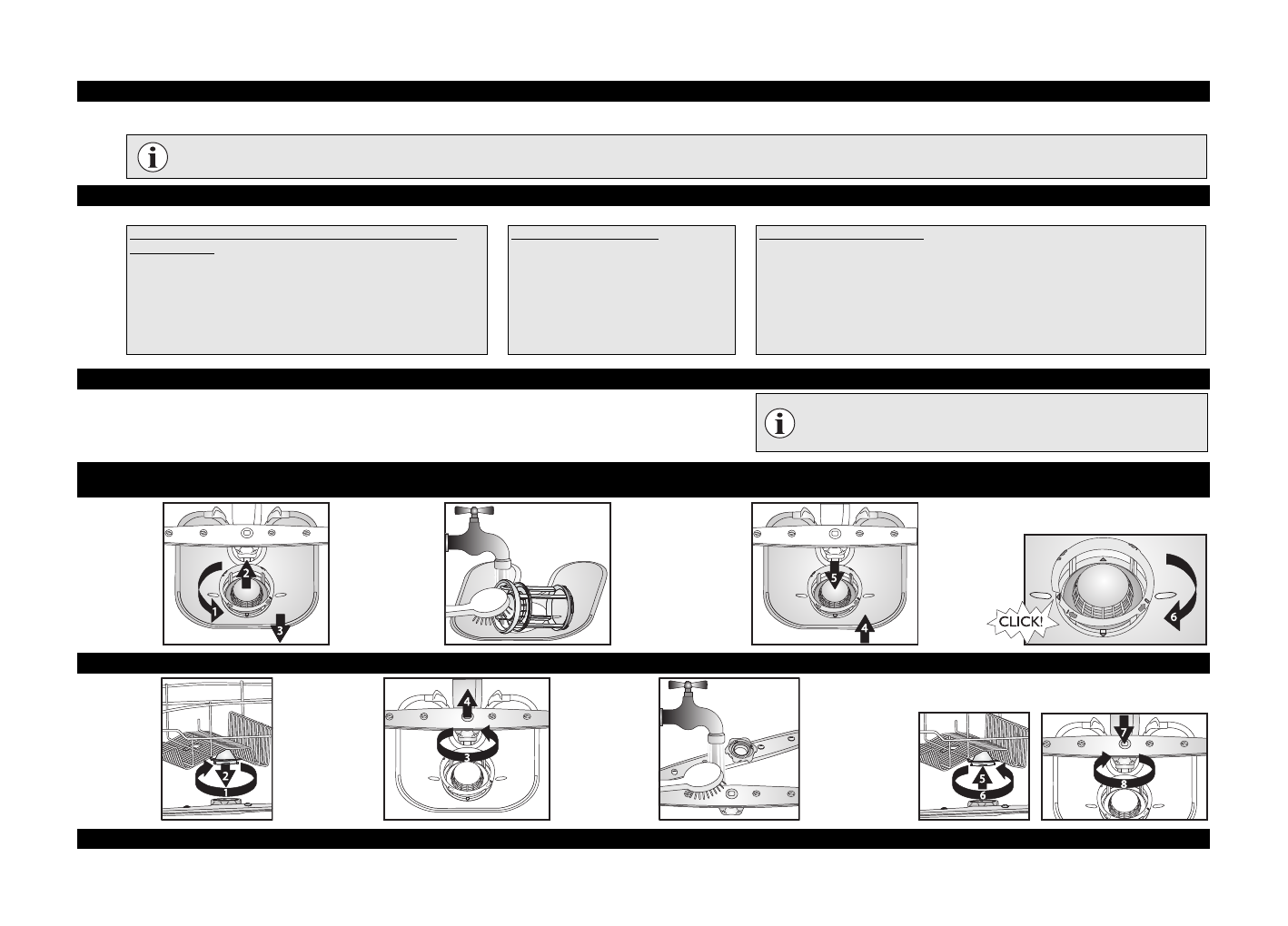 2
1
3
5
4
CLICK!
6
2
1
4
3
5
6
7
8