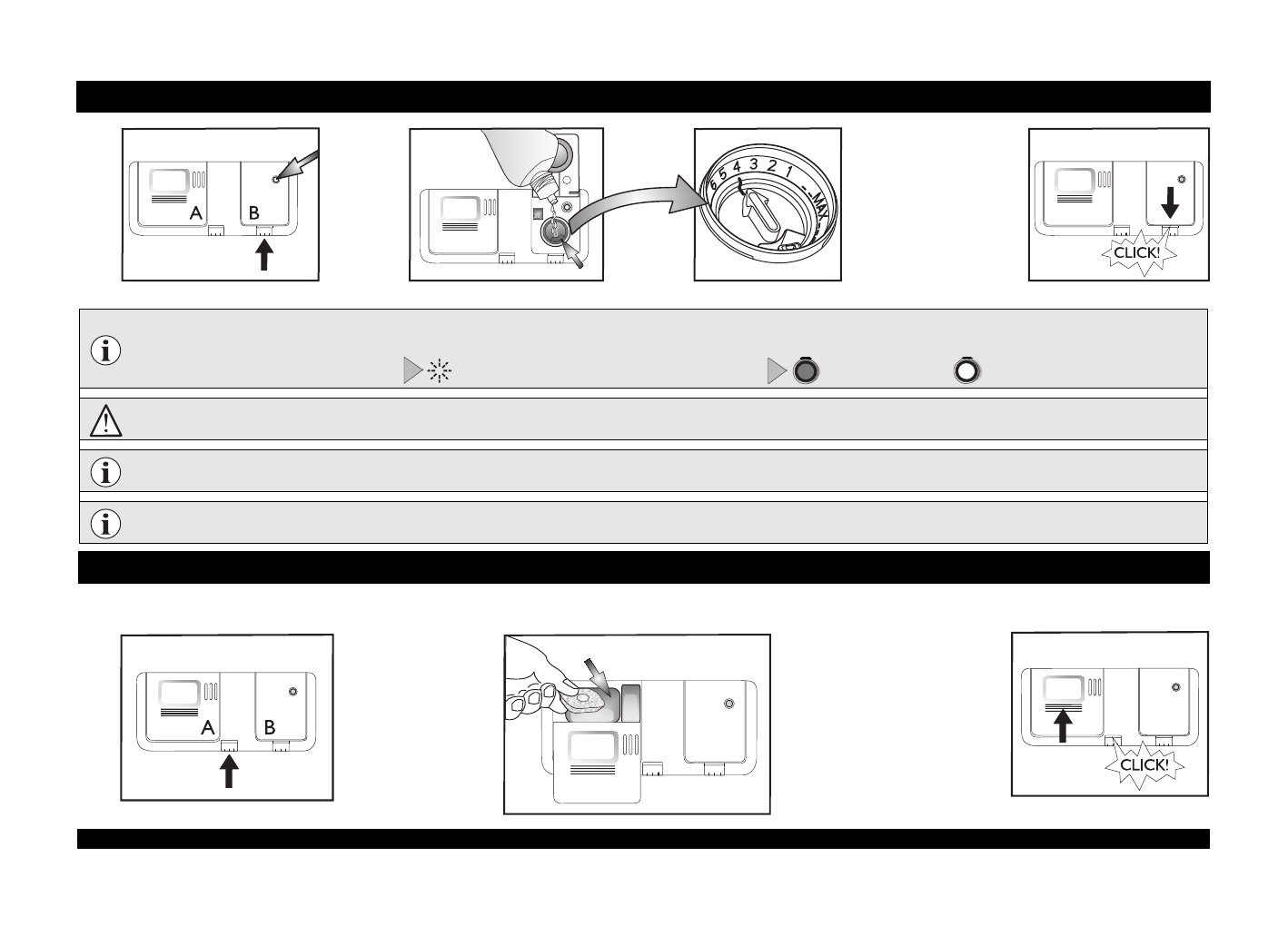 A B

6 5 4 3 2 1 MAX

CLICK!

A B

CLICK!