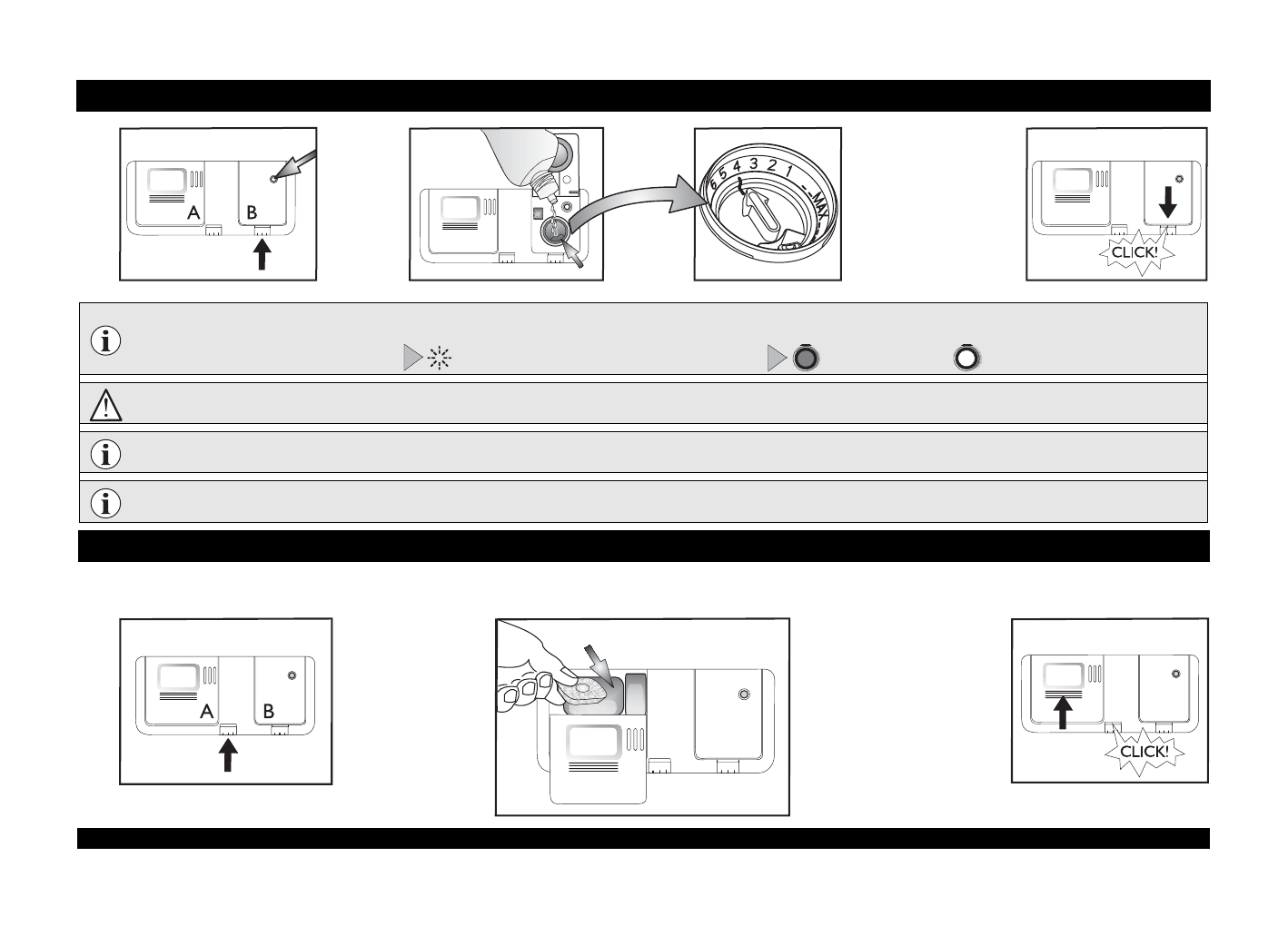 A B

6 5 4 3 2 1 MAX

CLICK!

A B

CLICK!