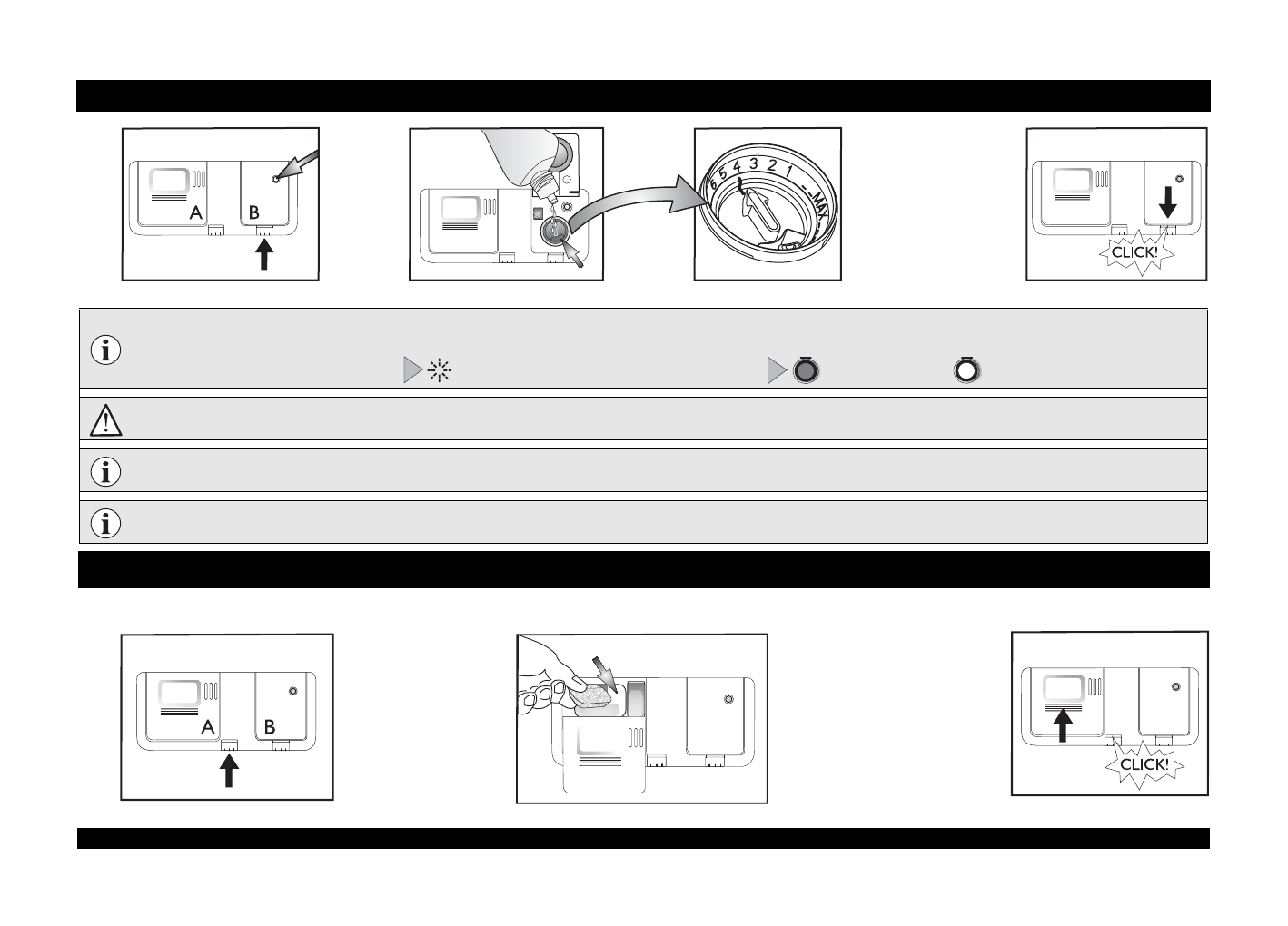 A

B

6 5 4 3 2 1 MAX

CLICK!

A

B

CLICK!