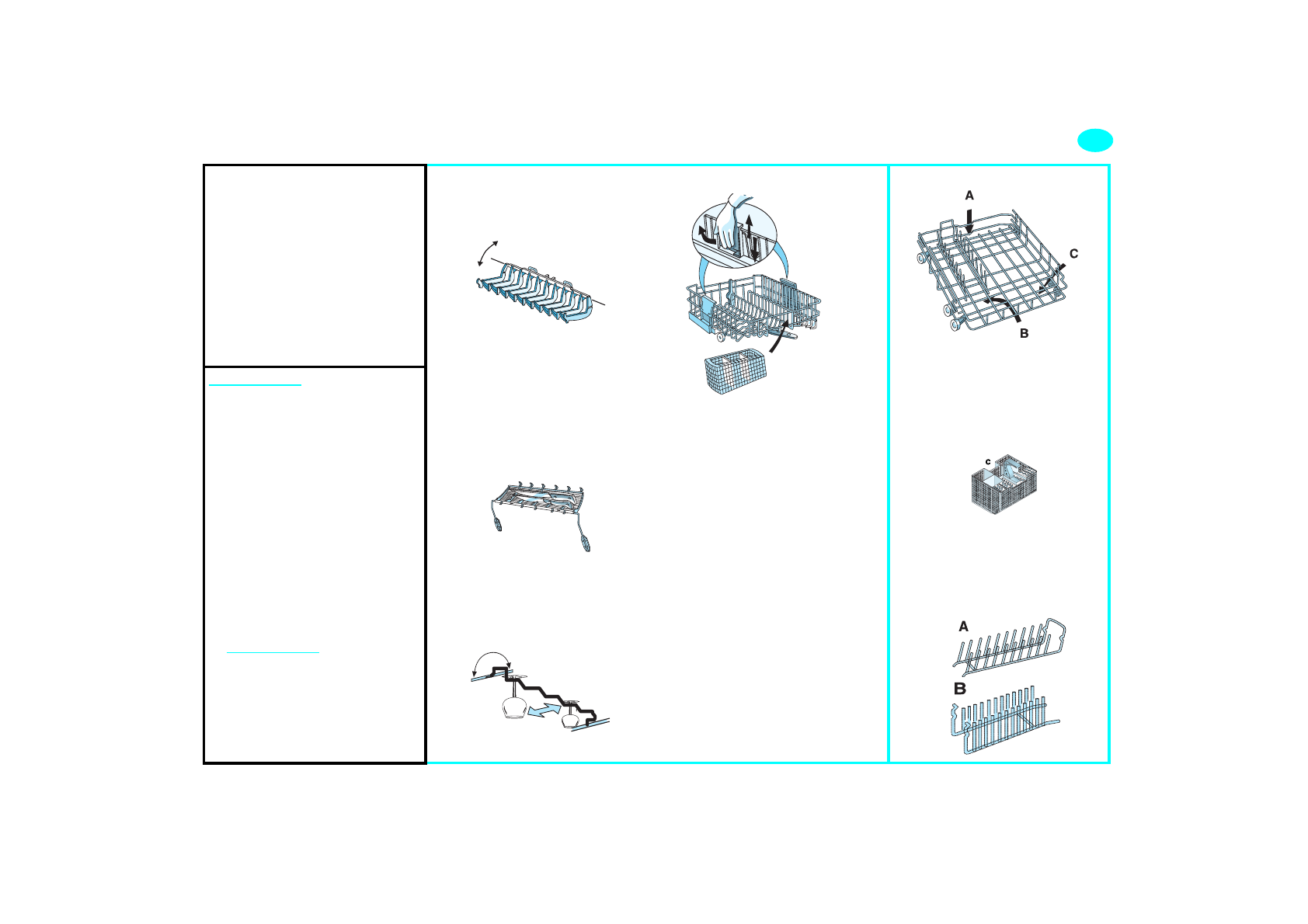 A

C

B

c

A

B