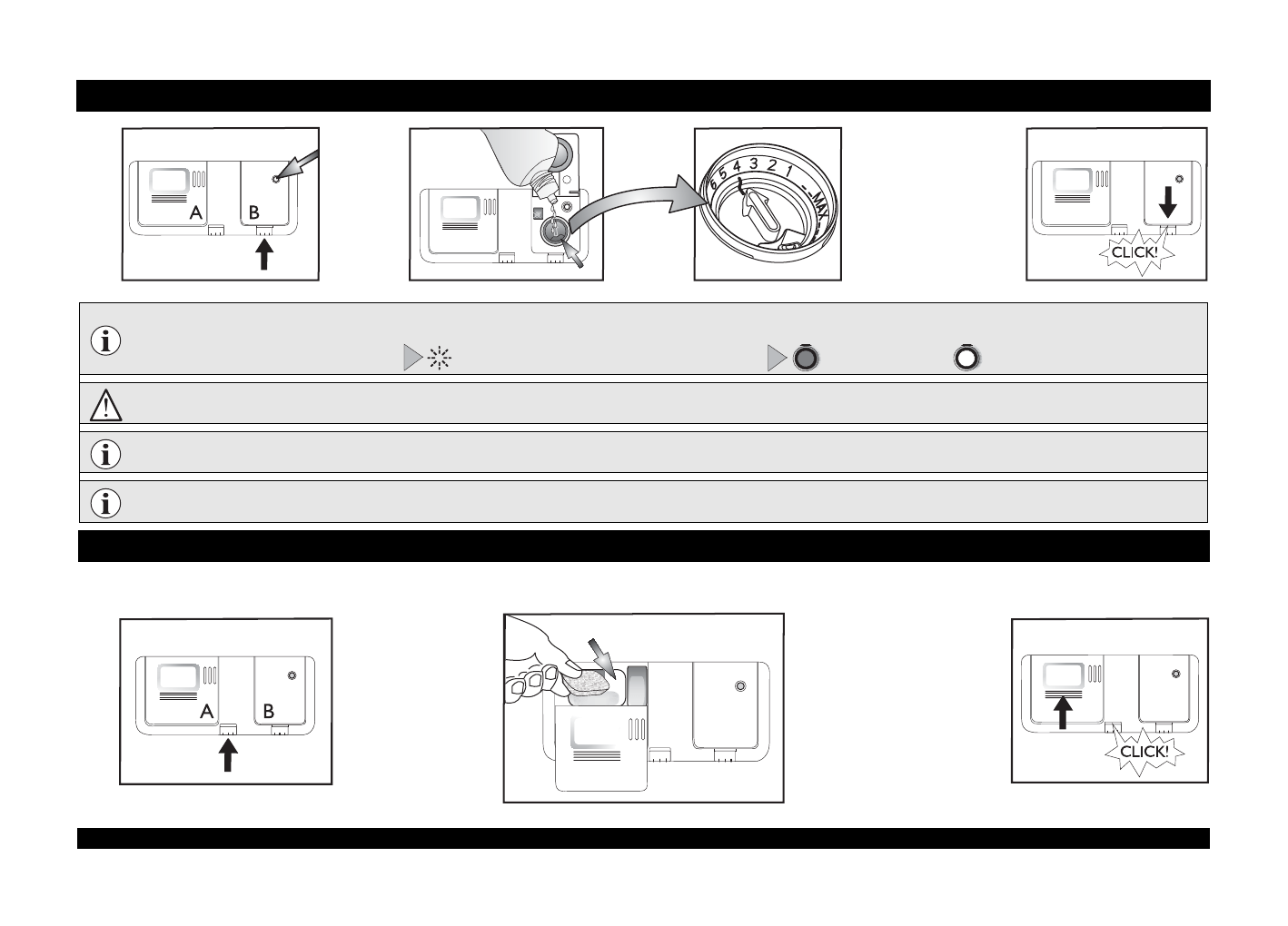 A B

6 5 4 3 2 1 MAX

CLICK!

A B

CLICK!