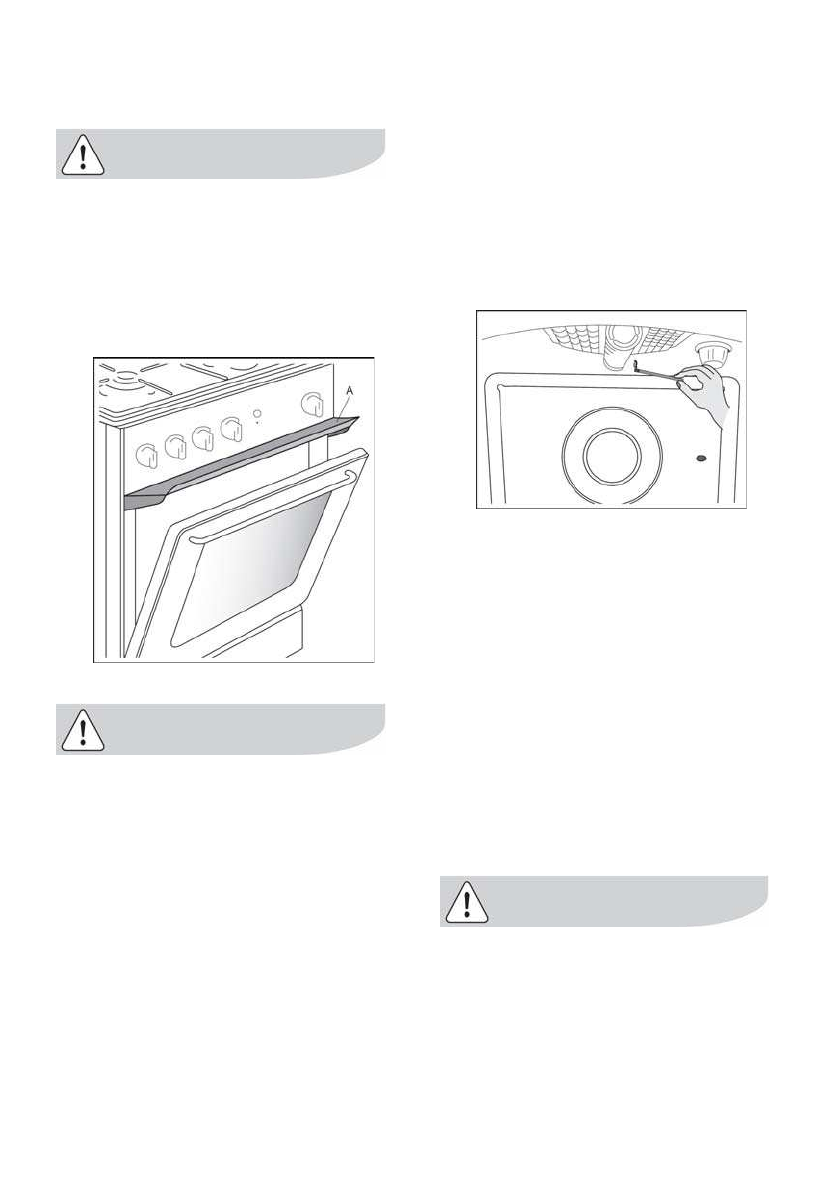 A