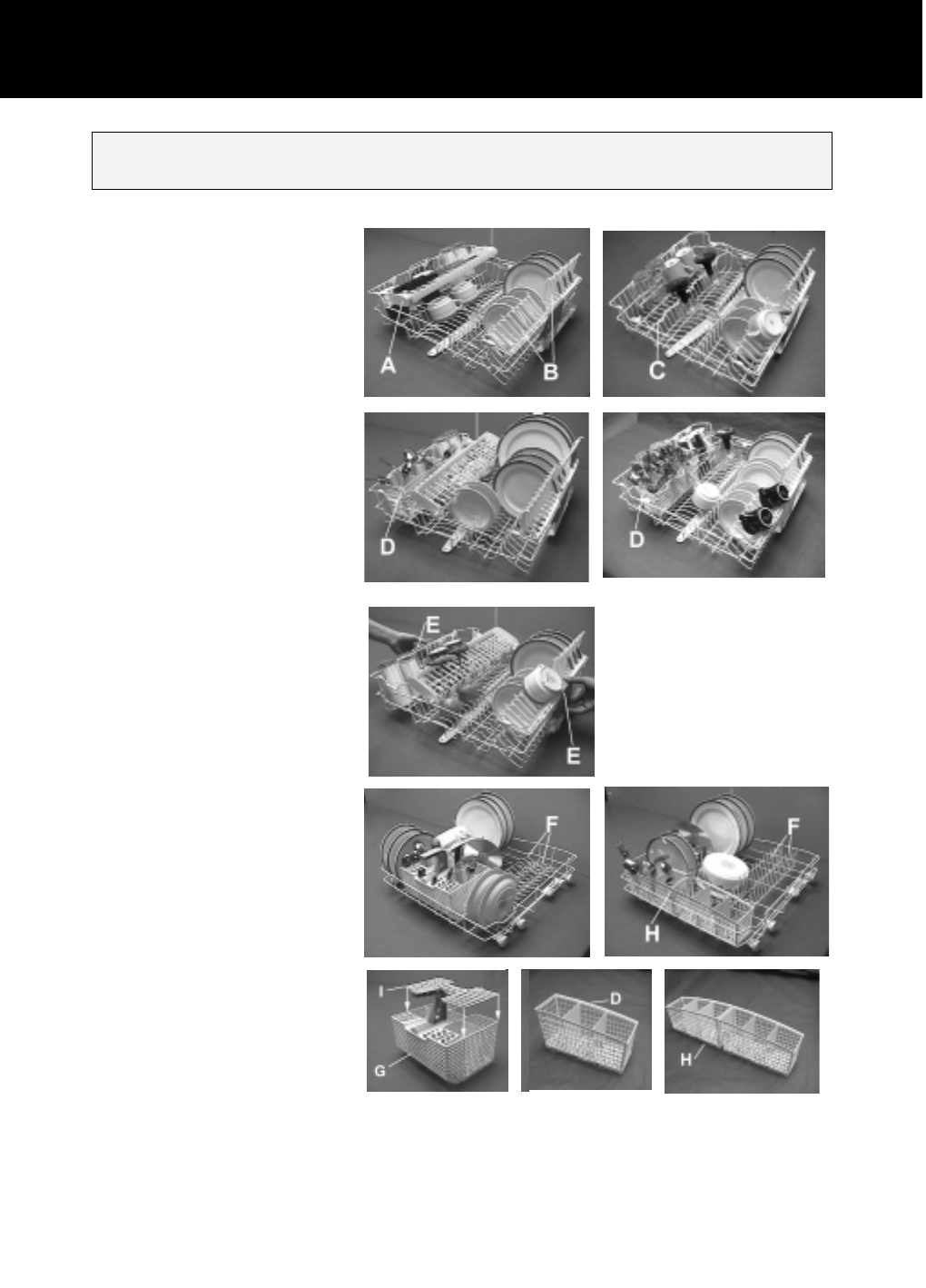 A

B

C

D

D

E

E

F

F

H

I

G

D

H