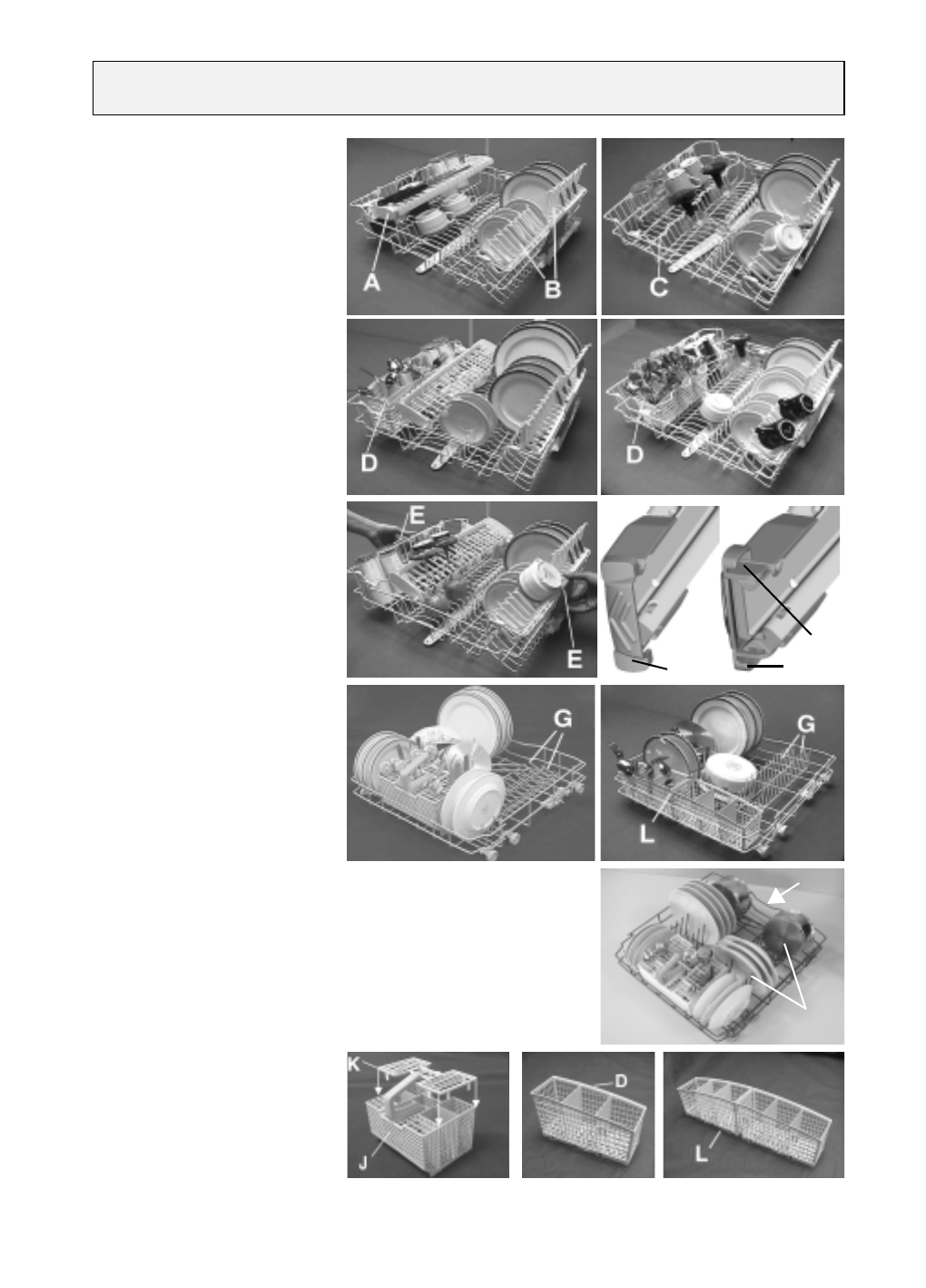 A

B

C

D

D

E

E

G

G

L

K

J

D

L