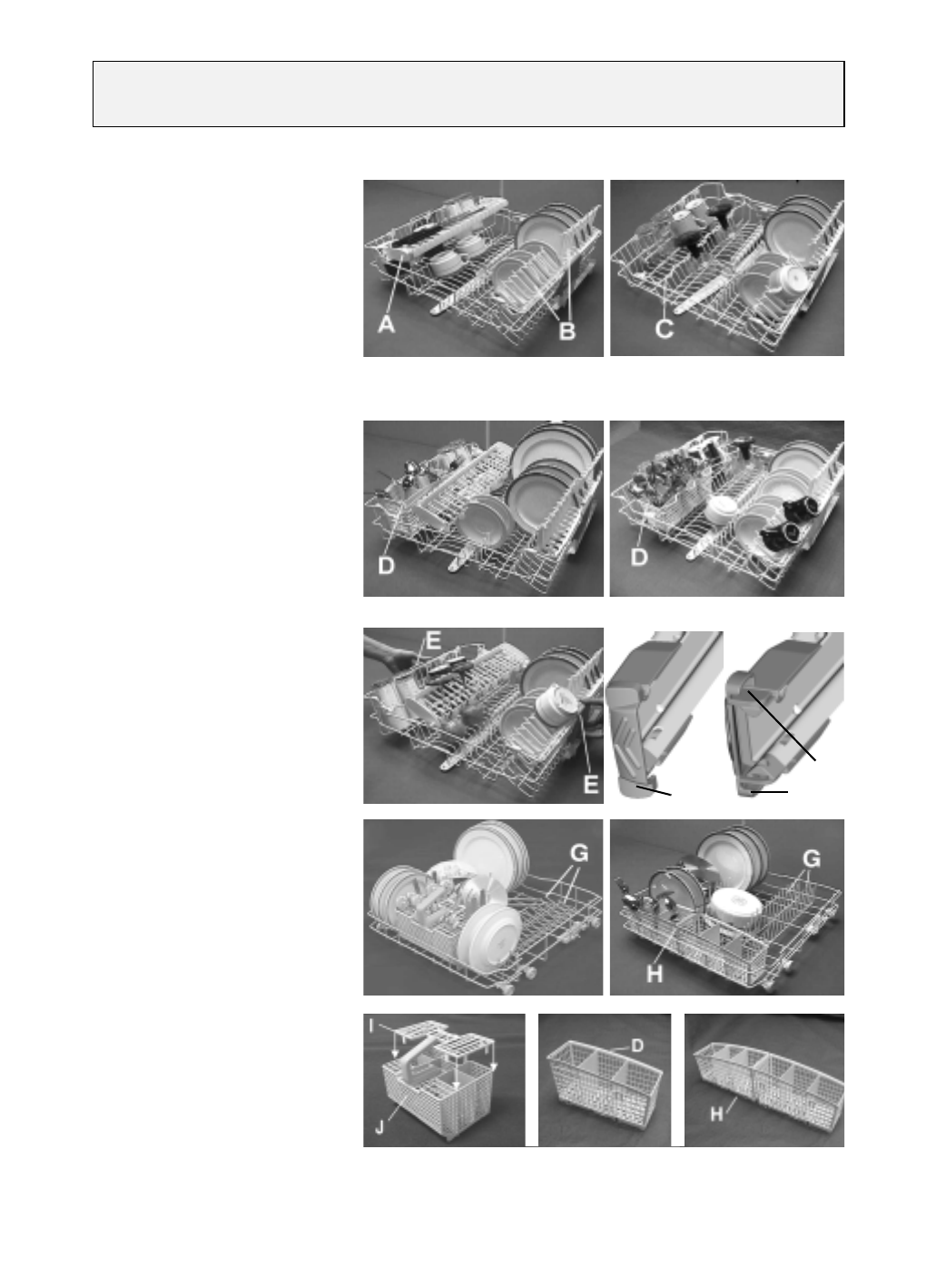 A

B

C

D

D

E

E

G

G

H

I

J

D

H