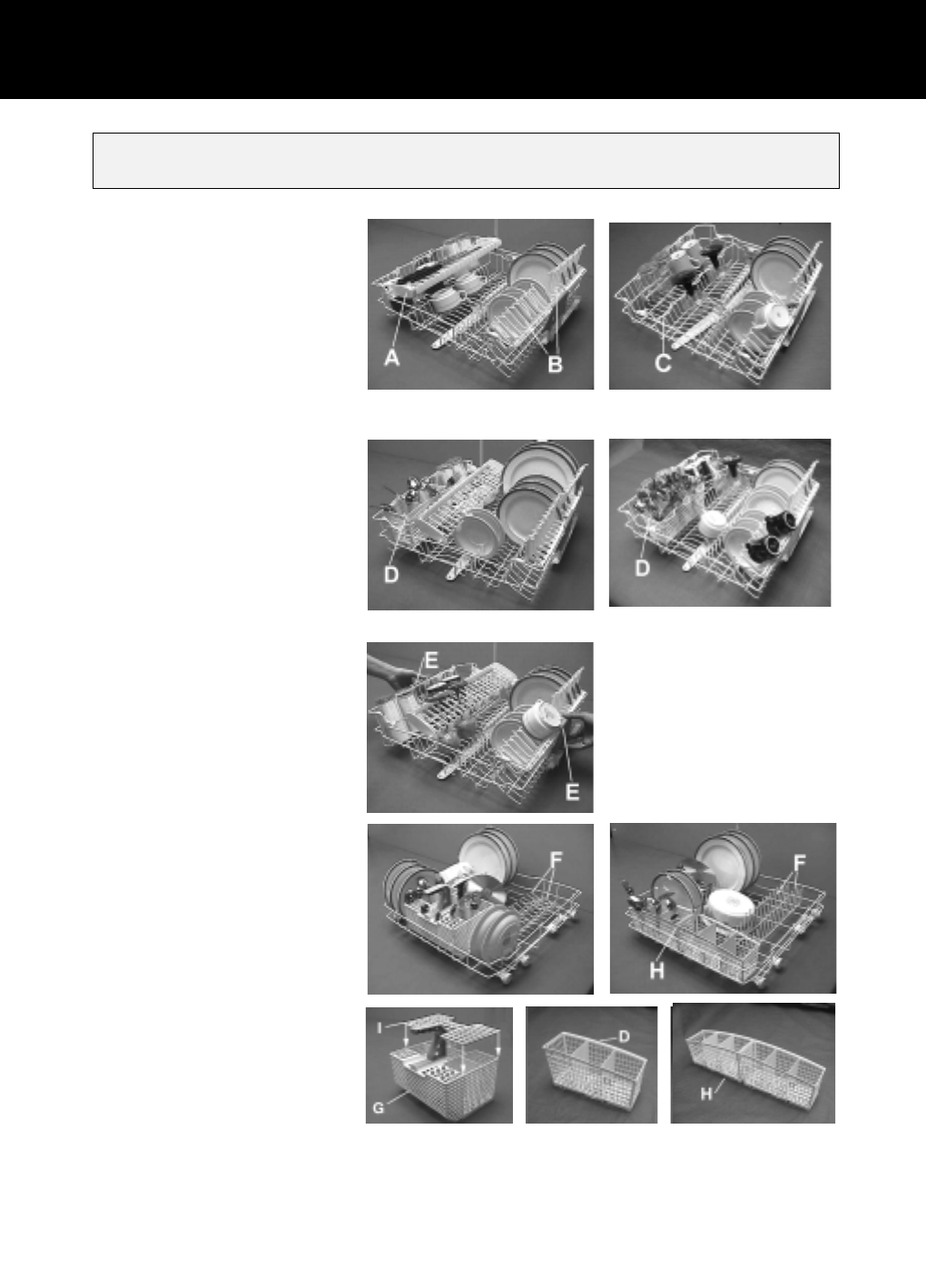 A
B
C
D
D
E
E
F
F
H
I
G
D
H