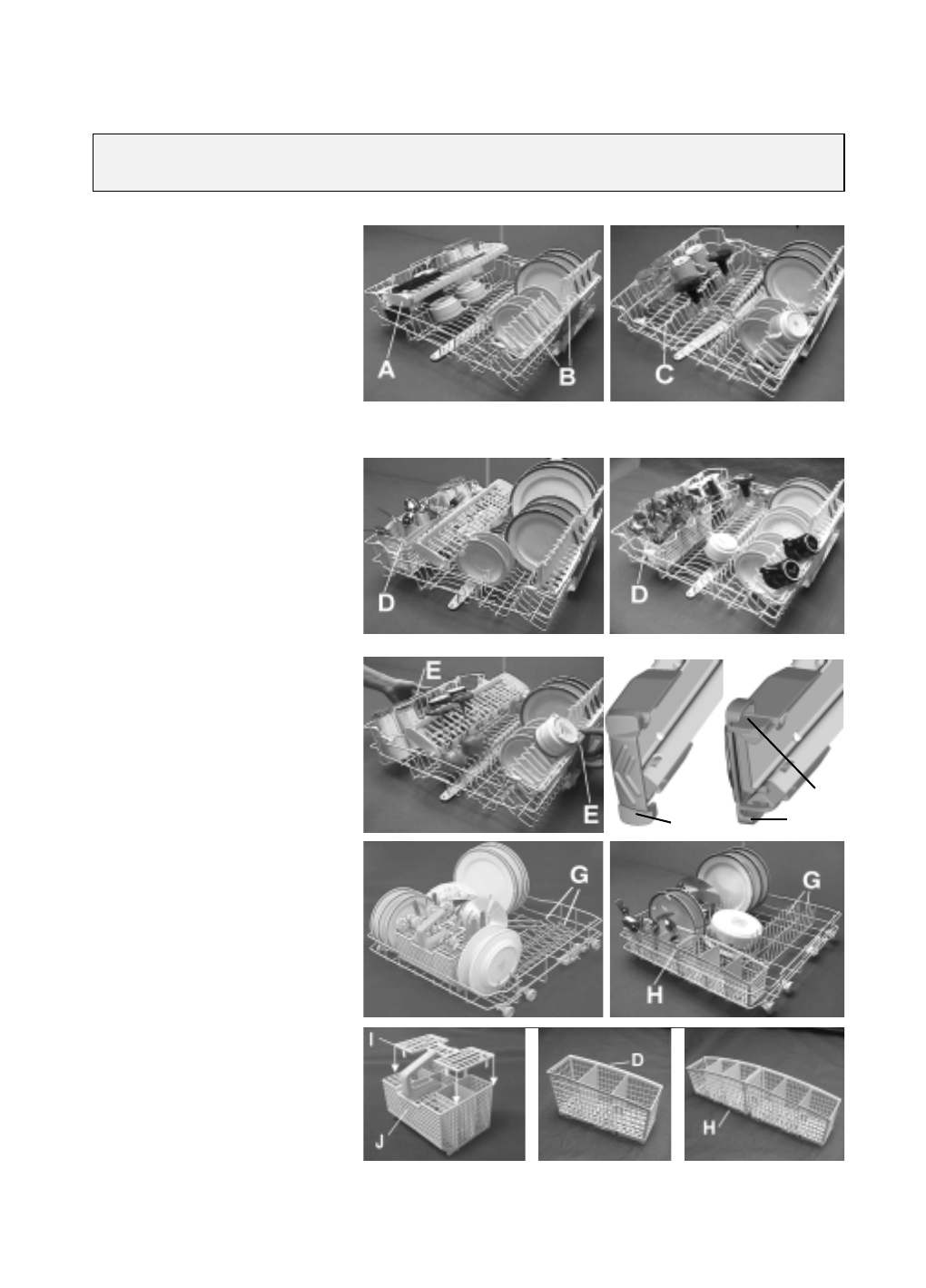 A

B

C

D

D

E

E

G

G

H

I

J

D

H