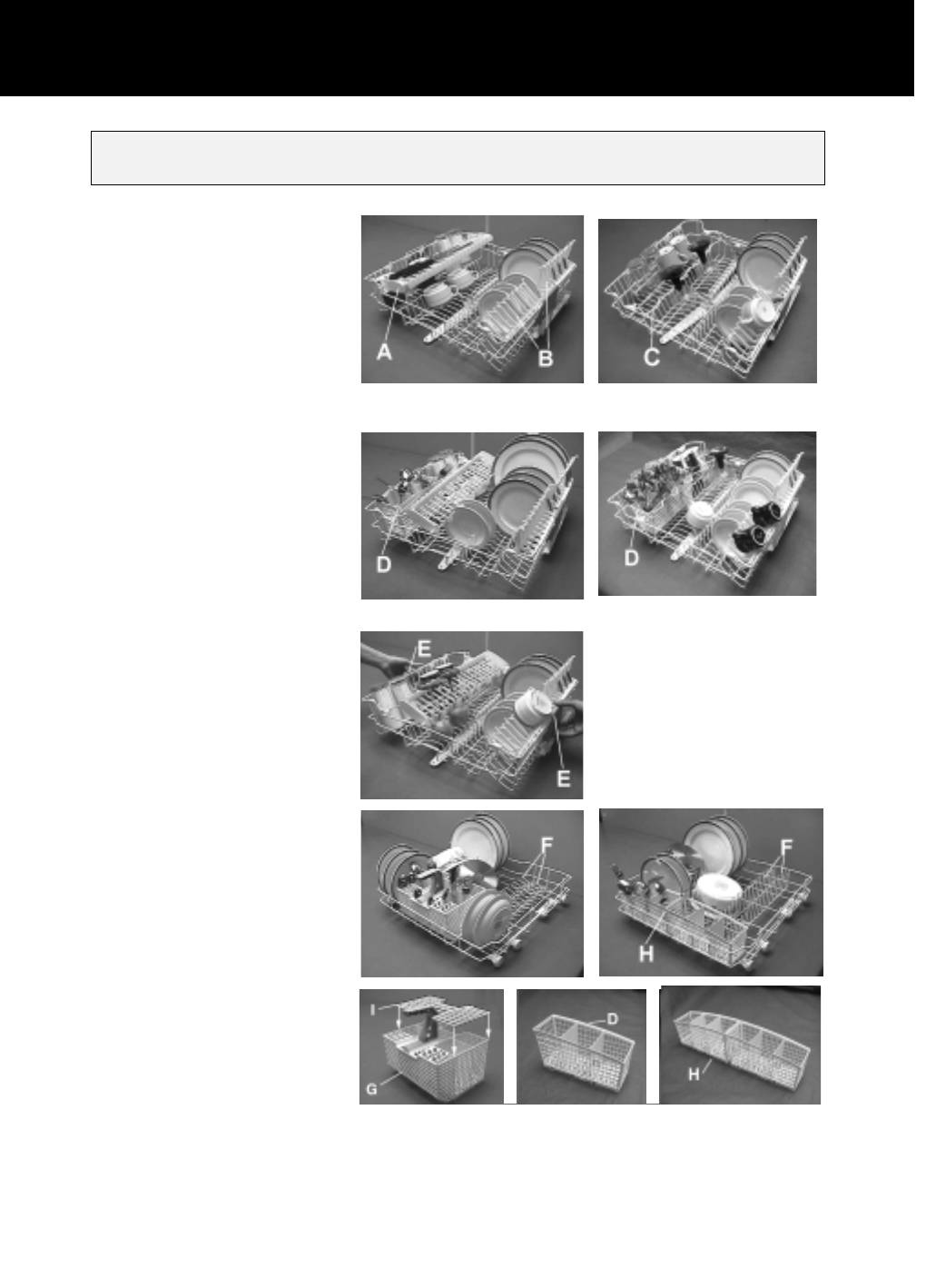 A

B

C

D

D

E

E

F

F

H

I

G

D

H