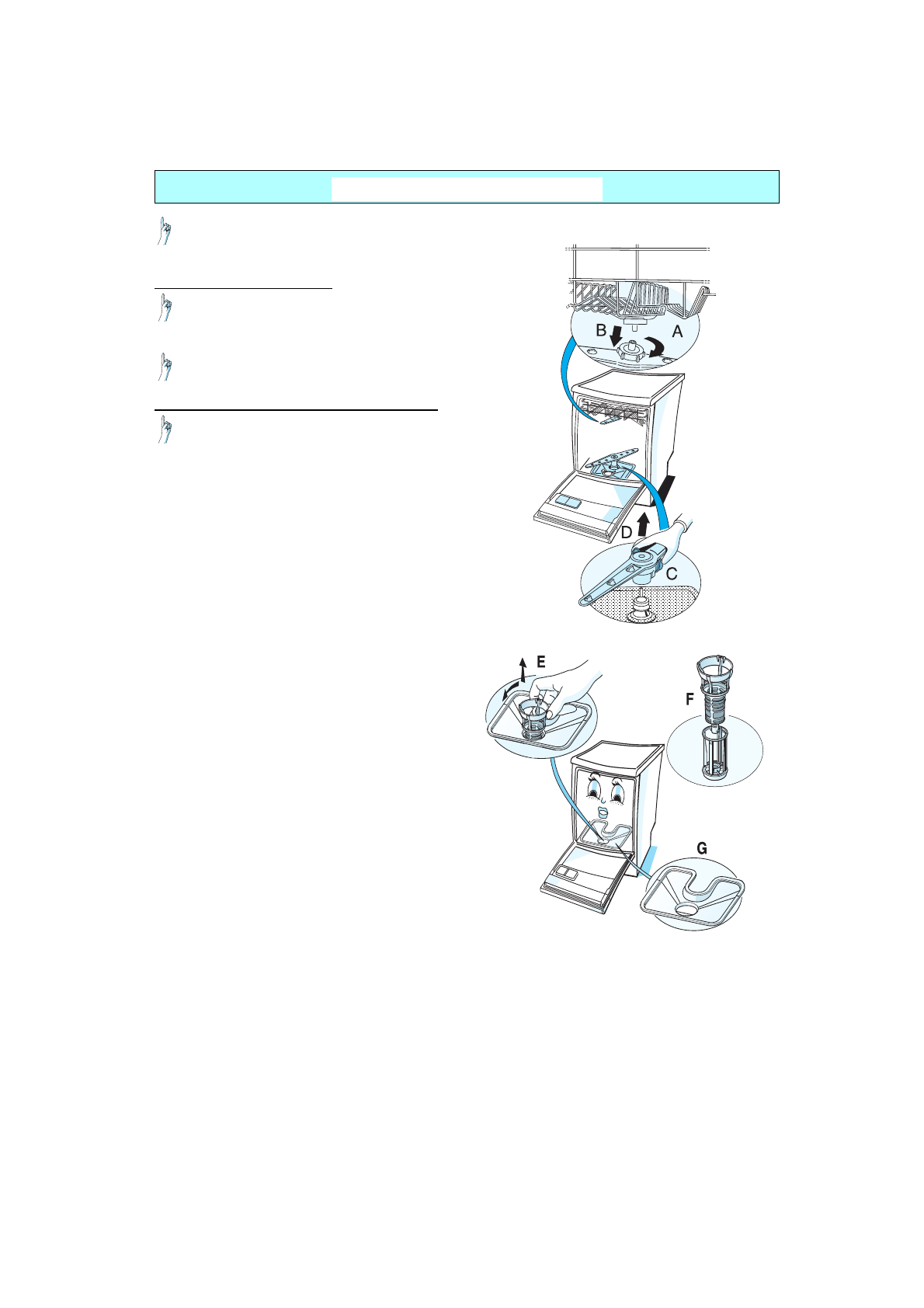 B A

D

C

E

F

G