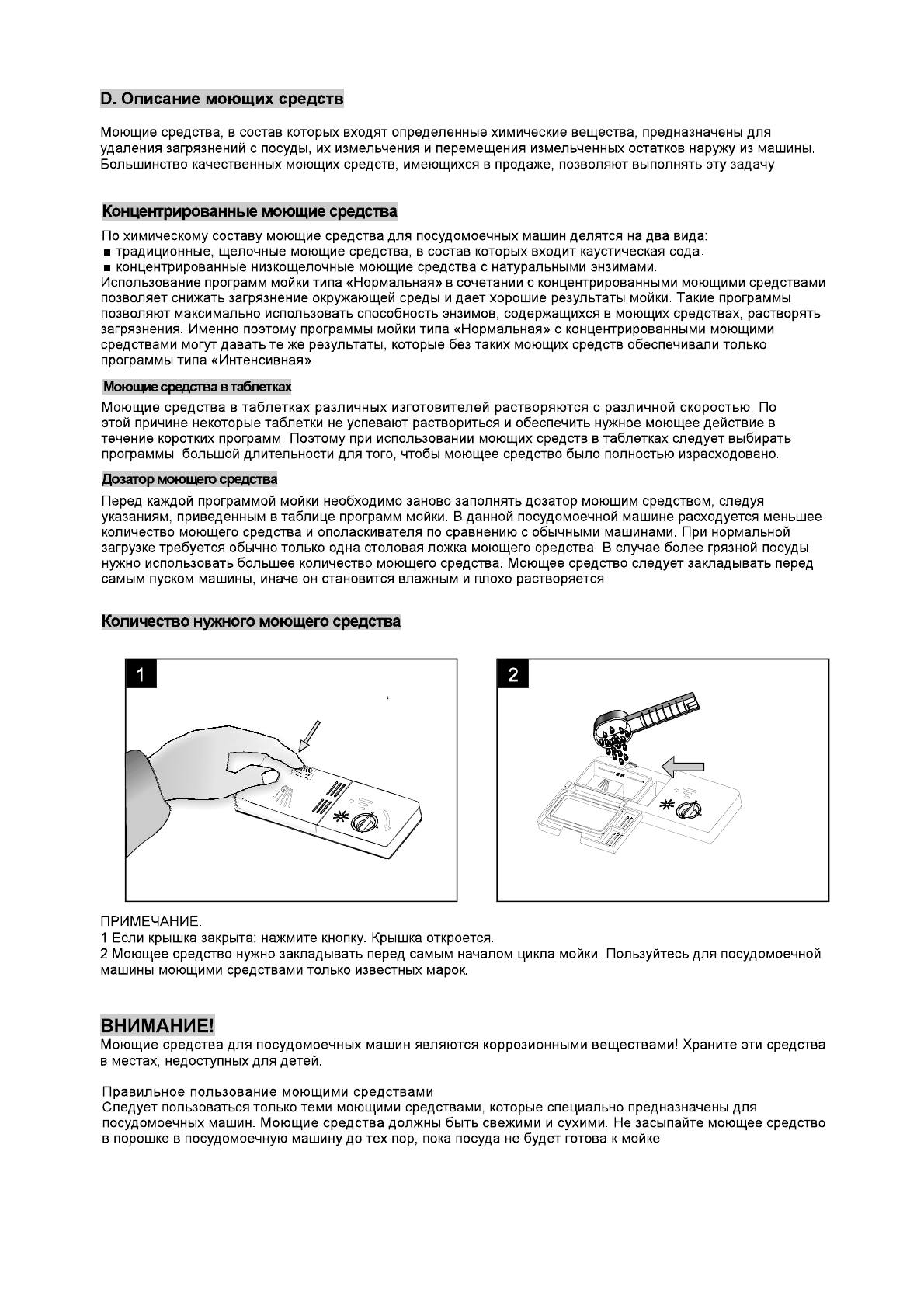 D. Описание моющих средств

Моющие средства, в состав которых входят определенные химические вещества, предназначены для удаления загрязнений с посуды, их измельчения и перемещения измельченных остатков наружу из машины. Большинство качественных моющих средств, имеющихся в продаже, позволяют выполнять эту задачу.

Концентрированные моющие средства

По химическому составу моющие средства для посудомоечных машин делятся на два вида:
■ традиционные, щелочные моющие средства, в состав которых входит каустическая сода.
■ концентрированные низкощелочные моющие средства с натуральными энзимами.
Использование программ мойки типа «Нормальная» в сочетании с концентрированными моющими средствами позволяет снижать загрязнение окружающей среды и дает хорошие результаты мойки. Такие программы позволяют максимально использовать способность энзимов, содержащихся в моющих средствах, растворять загрязнения. Именно поэтому программы мойки типа «Нормальная» с концентрированными моющими средствами могут давать те же результаты, которые без таких моющих средств обеспечивали только программы типа «Интенсивная».

Моющие средства в таблетках

Моющие средства в таблетках различных изготовителей растворяются с различной скоростью. По этой причине некоторые таблетки не успевают раствориться и обеспечить нужное моющее действие в течение коротких программ. Поэтому при использовании моющих средств в таблетках следует выбирать программы большой длительности для того, чтобы моющее средство было полностью израсходовано.

Дозатор моющего средства

Перед каждой программой мойки необходимо заново заполнять дозатор моющим средством, следуя указаниям, приведенным в таблице программ мойки. В данной посудомоечной машине расходуется меньшее количество моющего средства и ополаскивателя по сравнению с обычными машинами. При нормальной загрузке требуется обычно только одна столовая ложка моющего средства. В случае более грязной посуды нужно использовать большее количество моющего средства. Моющее средство следует закладывать перед самым пуском машины, иначе он становится влажным и плохо растворяется.

Количество нужного моющего средства

1

2

ПРИМЕЧАНИЕ.
1 Если крышка закрыта: нажмите кнопку. Крышка откроется.
2 Моющее средство нужно закладывать перед самым началом цикла мойки. Пользуйтесь для посудомоечной машины моющими средствами только известных марок.

ВНИМАНИЕ!
Моющие средства для посудомоечных машин являются коррозионными веществами! Храните эти средства в местах, недоступных для детей.

Правильное пользование моющими средствами
Следует пользоваться только теми моющими средствами, которые специально предназначены для посудомоечных машин. Моющие средства должны быть свежими и сухими. Не засыпайте моющее средство в порошке в посудомоечную машину до тех пор, пока посуда не будет готова к мойке.