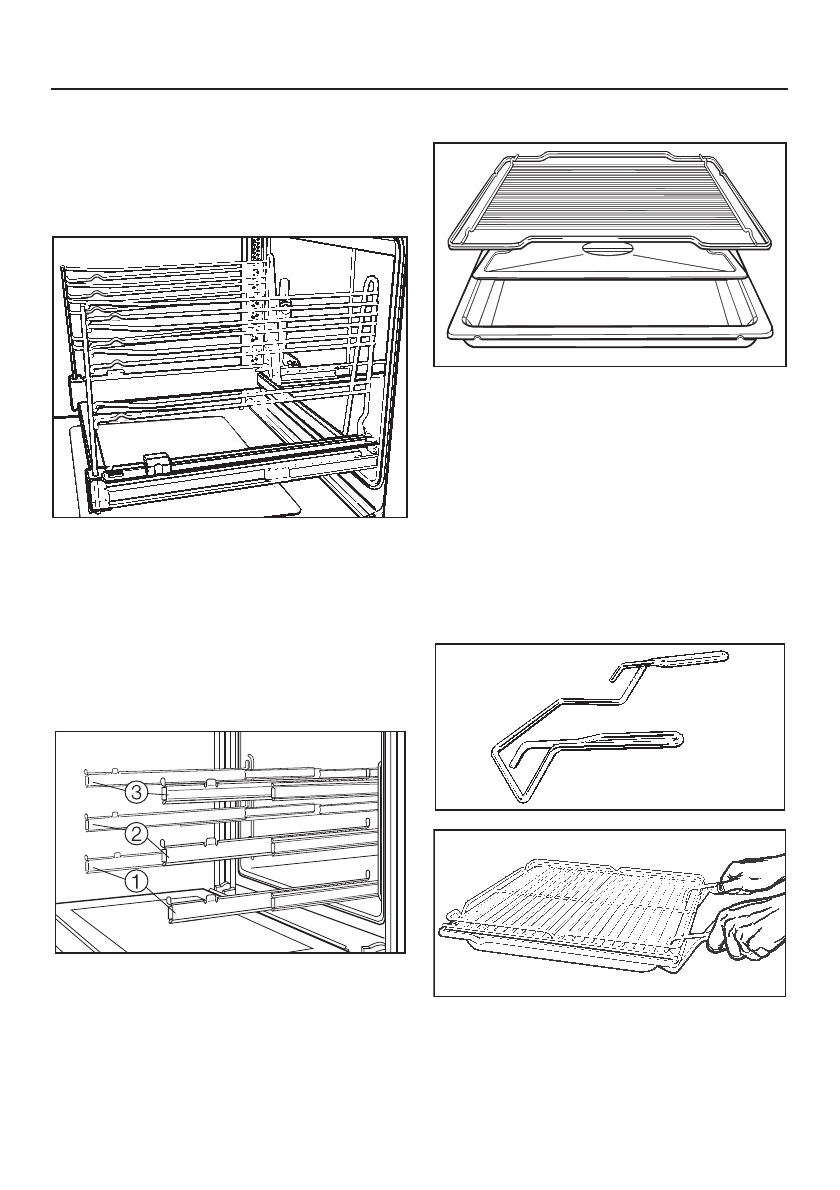 3
2
1