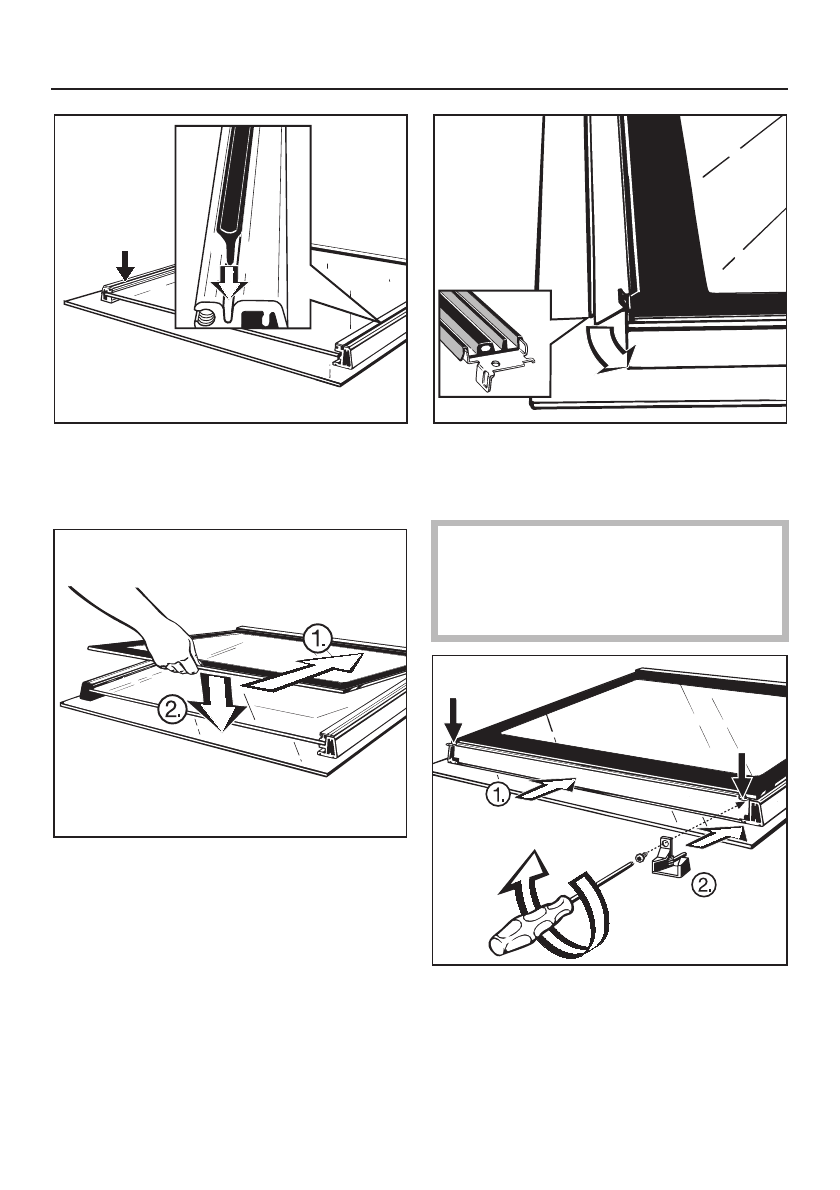 1.

2.

1.

2.