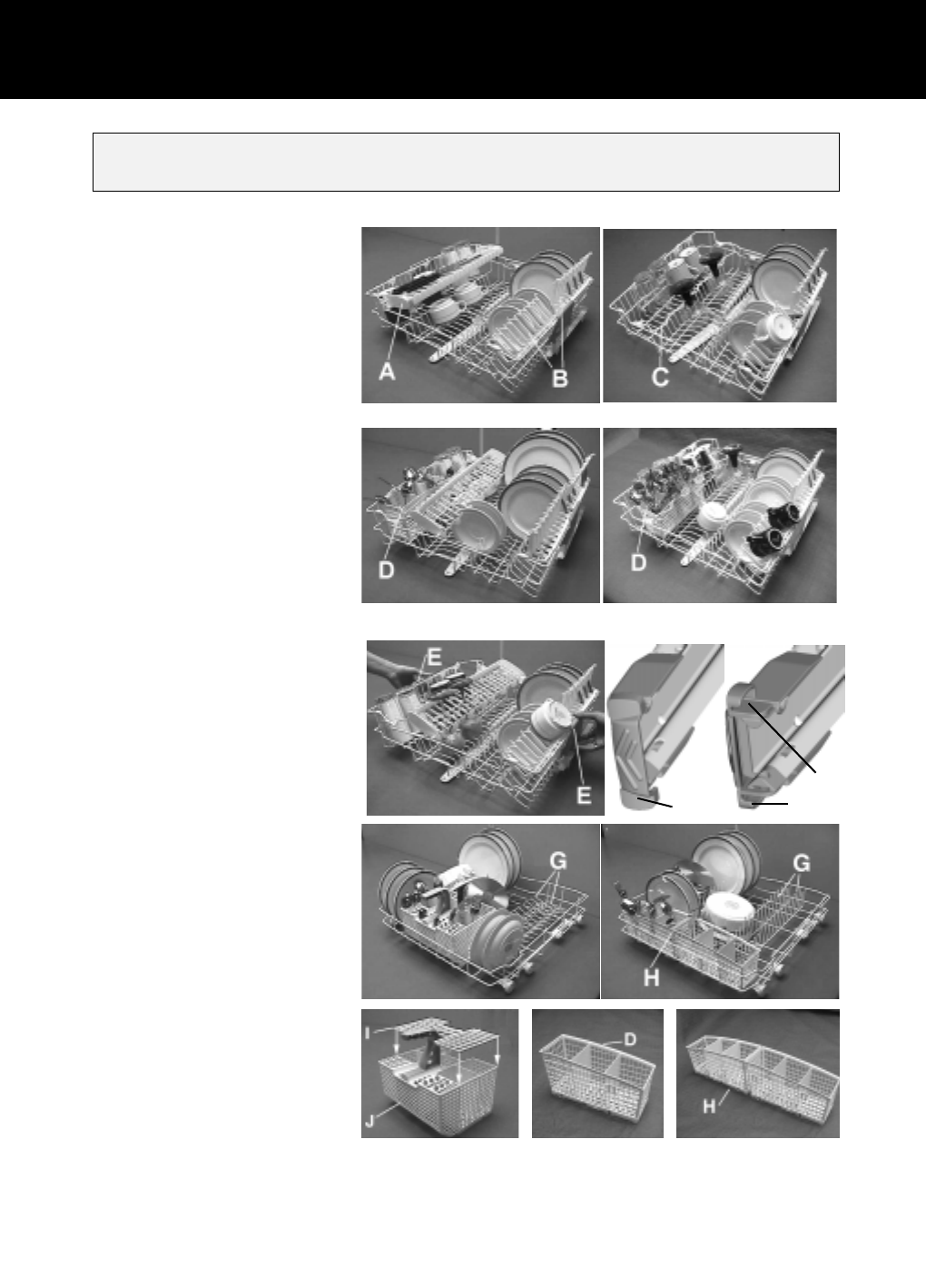 A

B

C

D

D

E

E

G

G

H

I

J

D

H