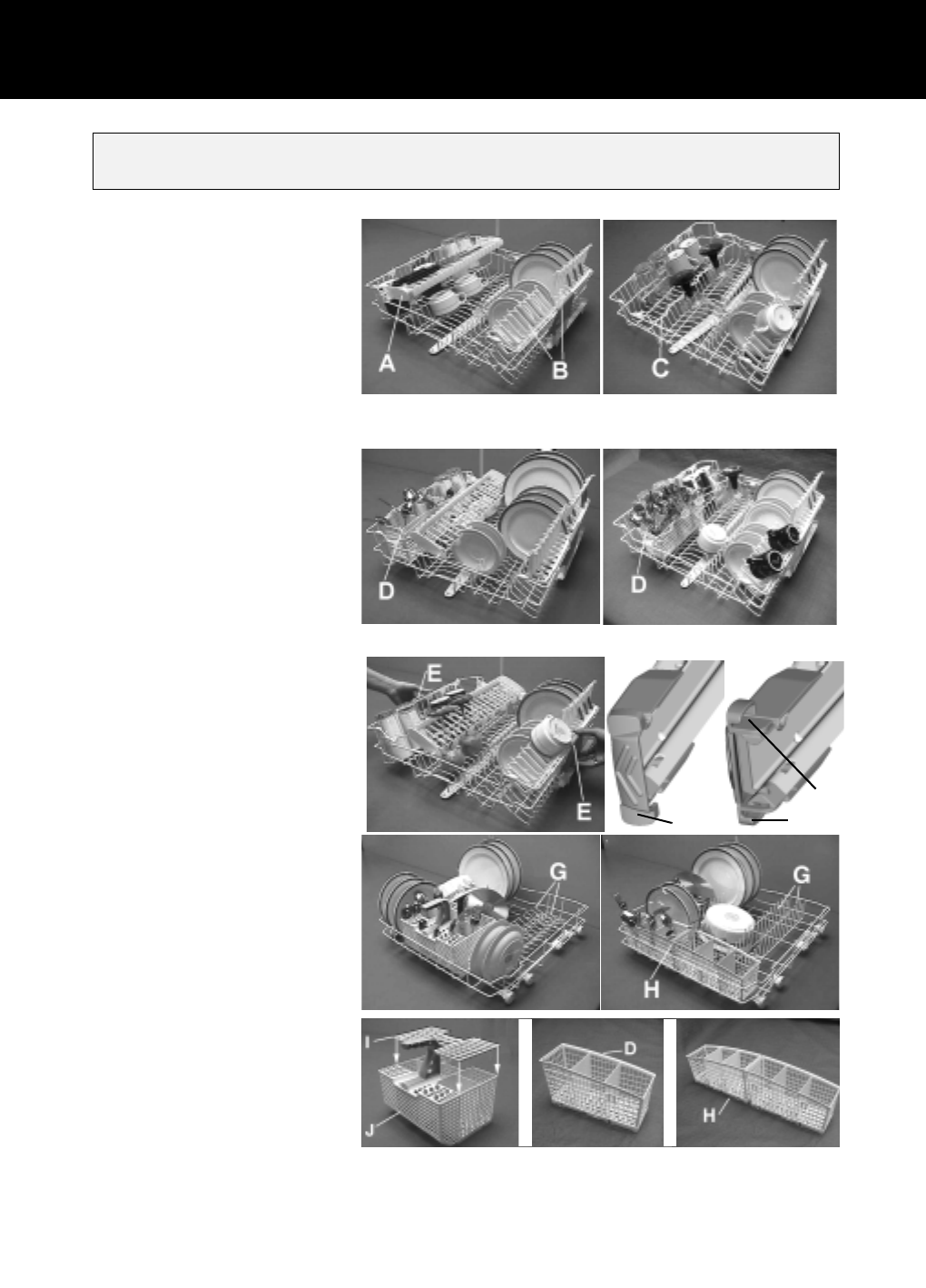 A
B
C
D
D
E
E
G
G
H
I
J
D
H