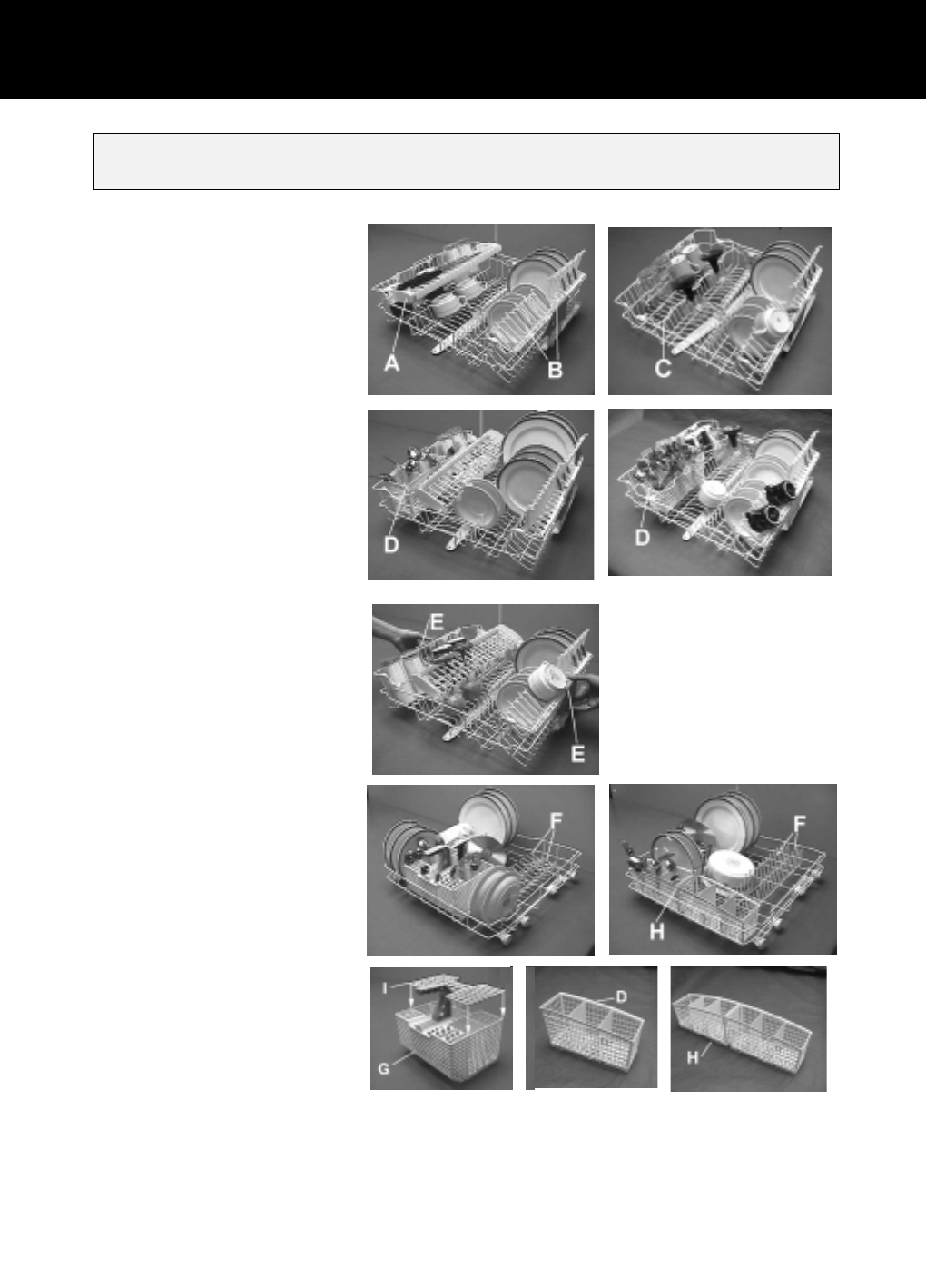 A

B

C

D

D

E

E

F

F

H

I

G

D

H