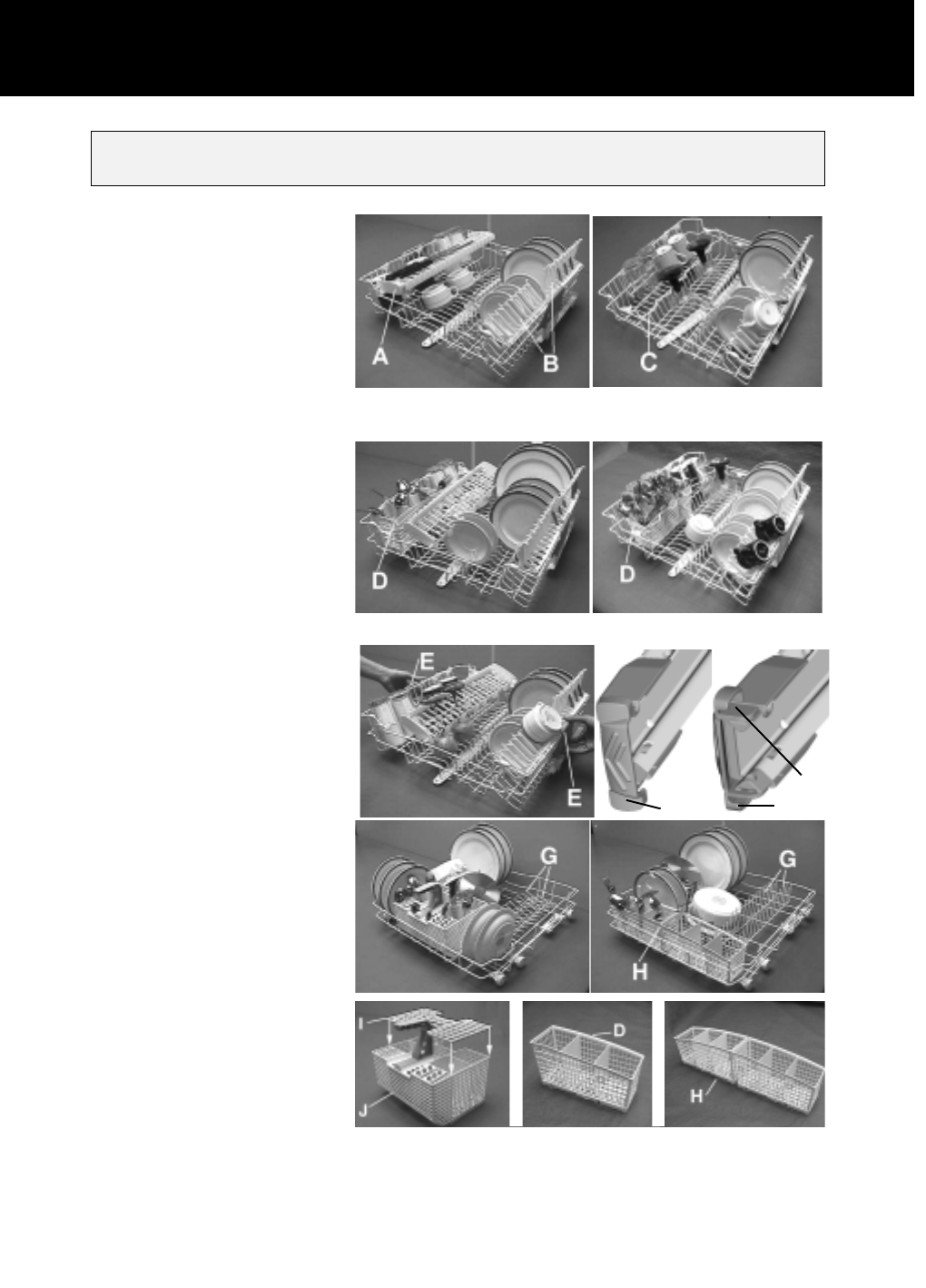 A

B

C

D

D

E

E

G

G

H

I

J

D

H