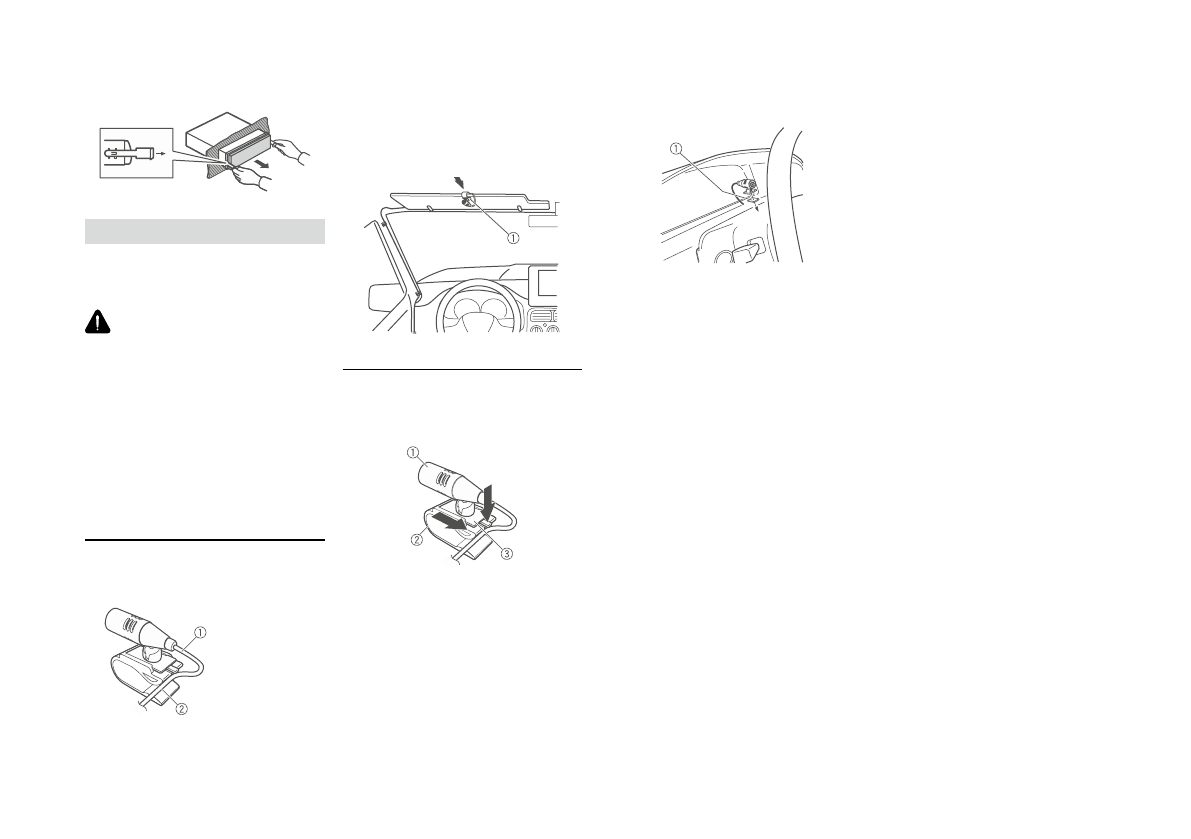 ①

①

①
②
③

①
②