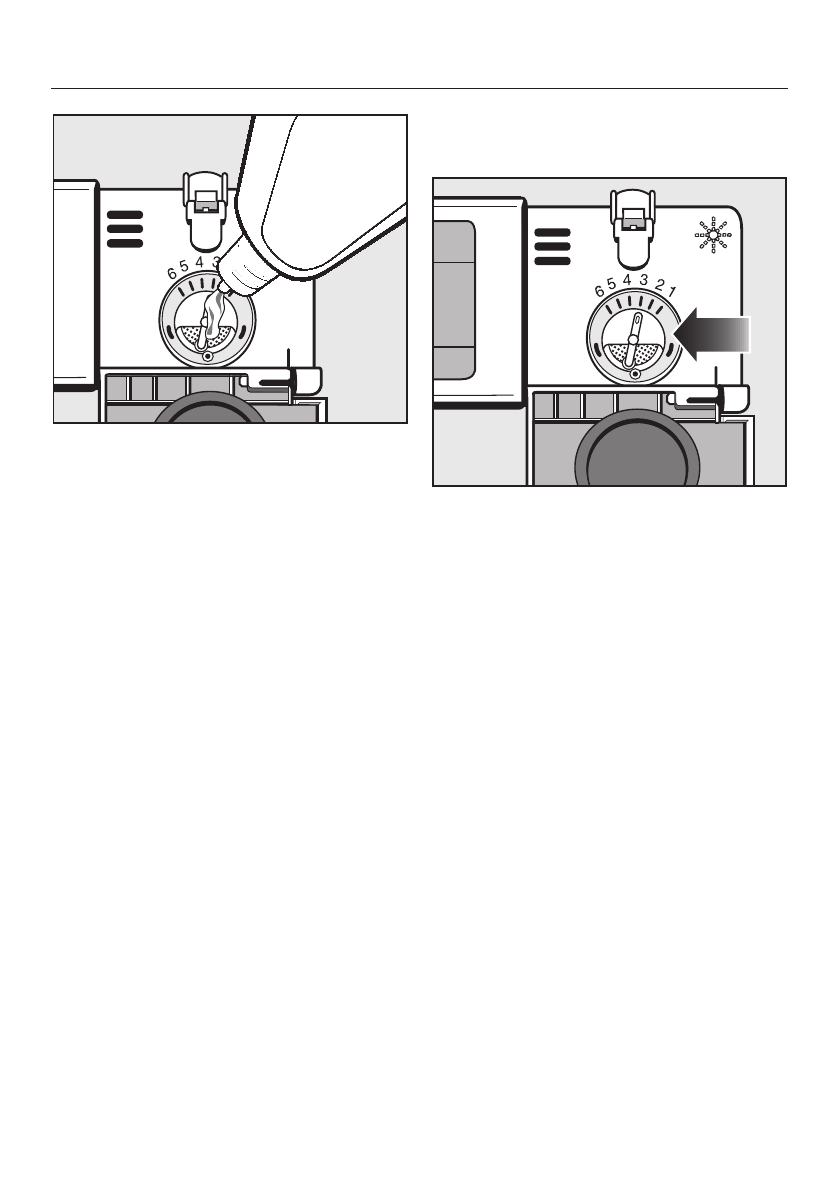 6 5 4 3

6 5 4 3 2 1