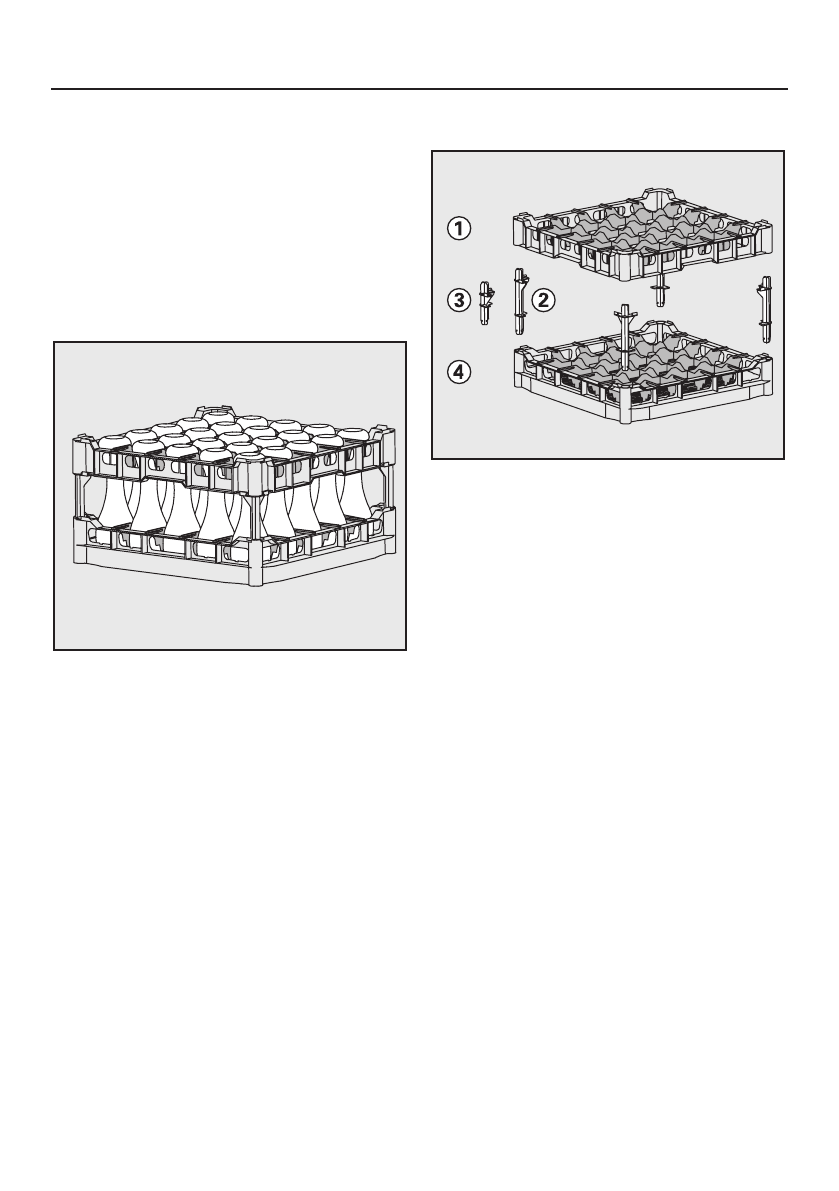 ①

③ ②

④