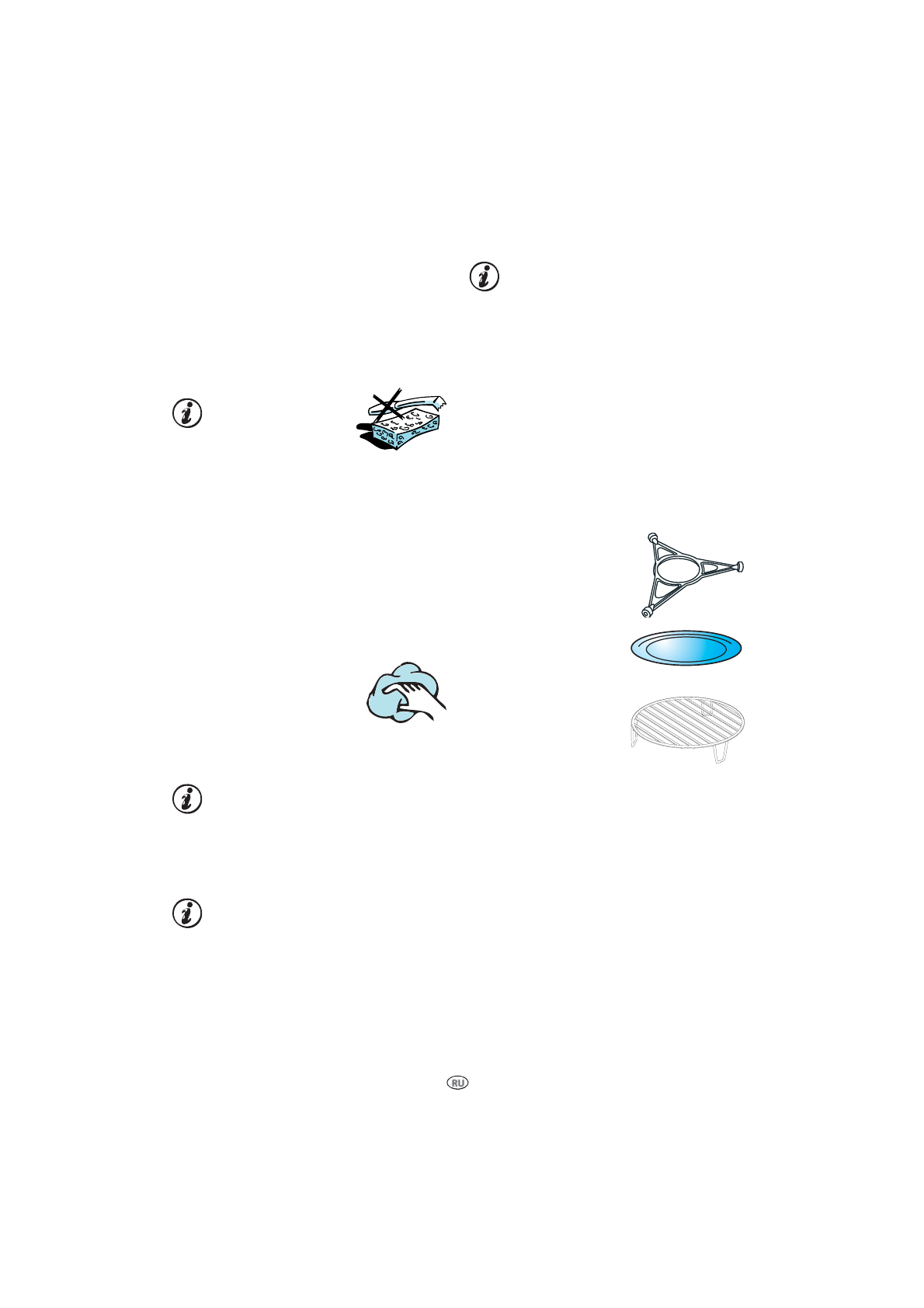 RU