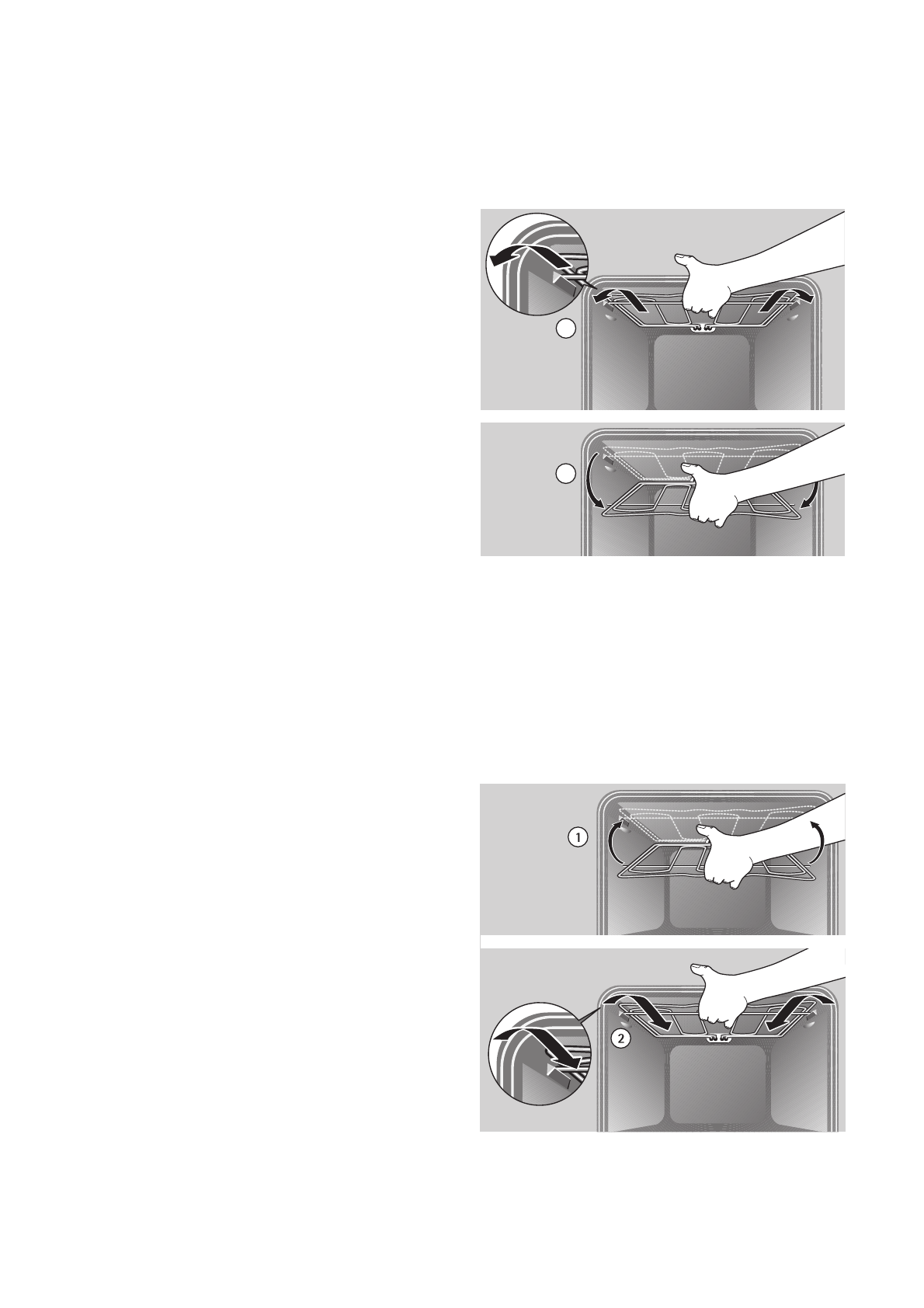 1

2