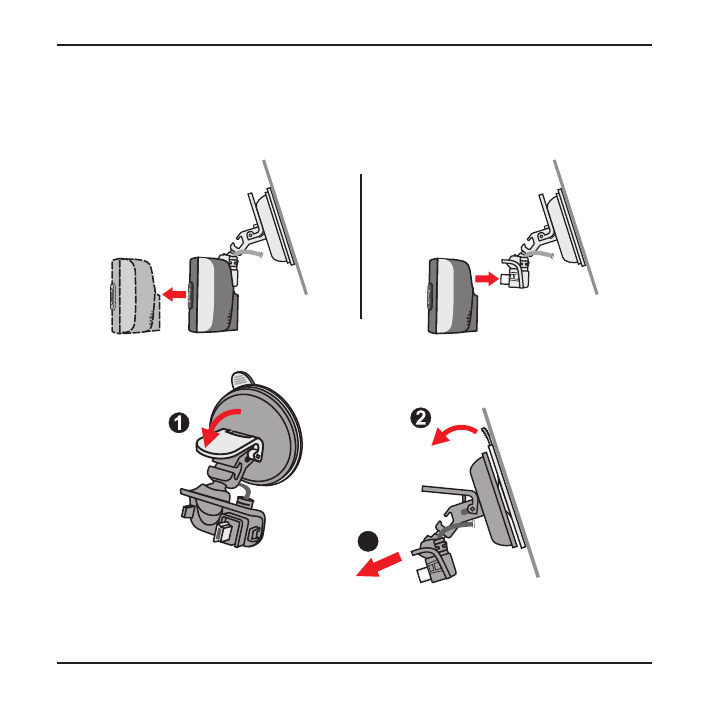 1

2