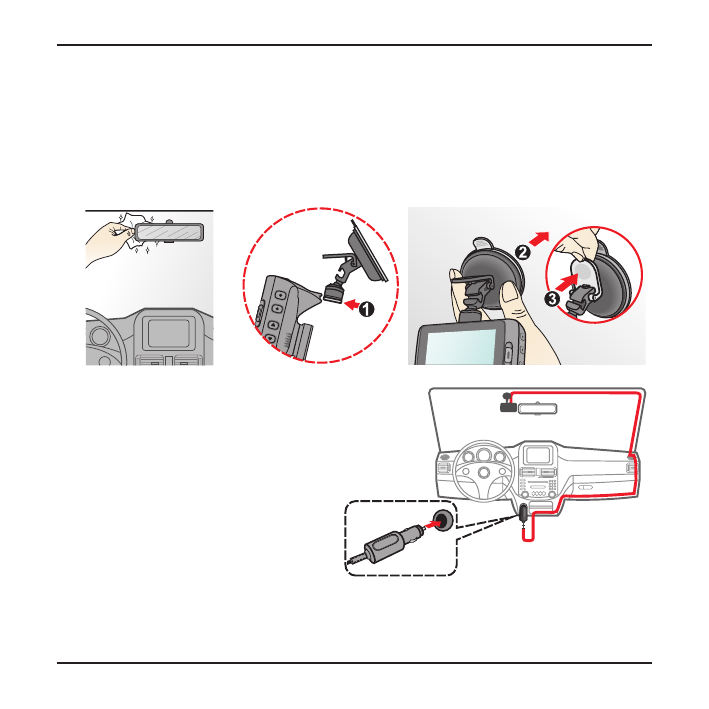 1
2
3