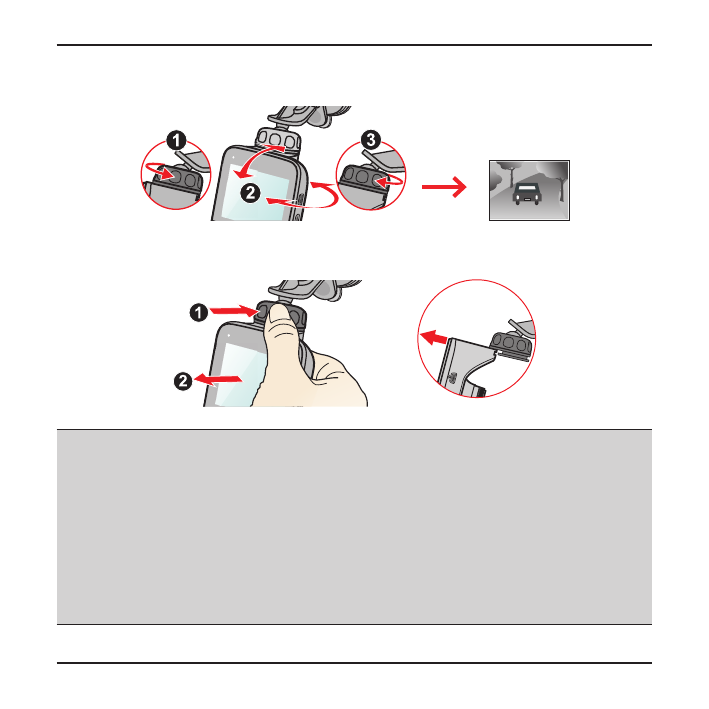 1
2
3
1
2