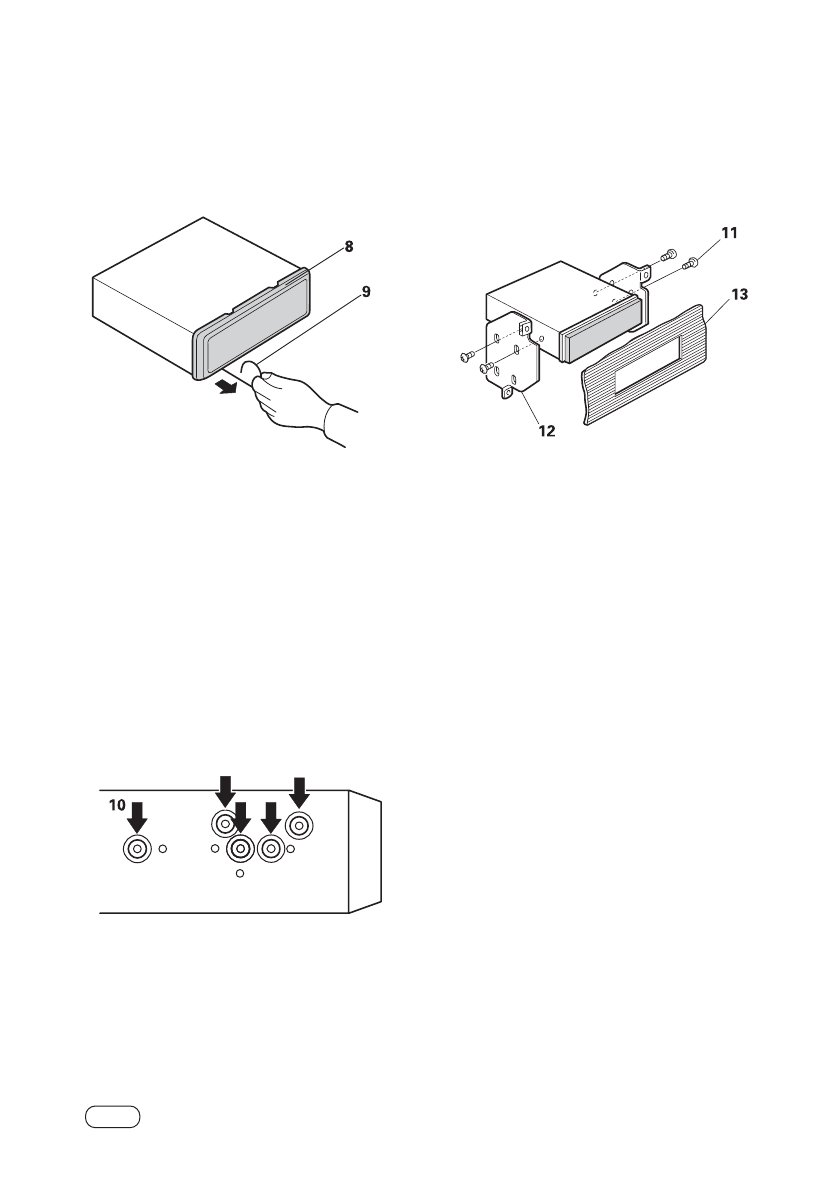 8
9
11
13
12
10