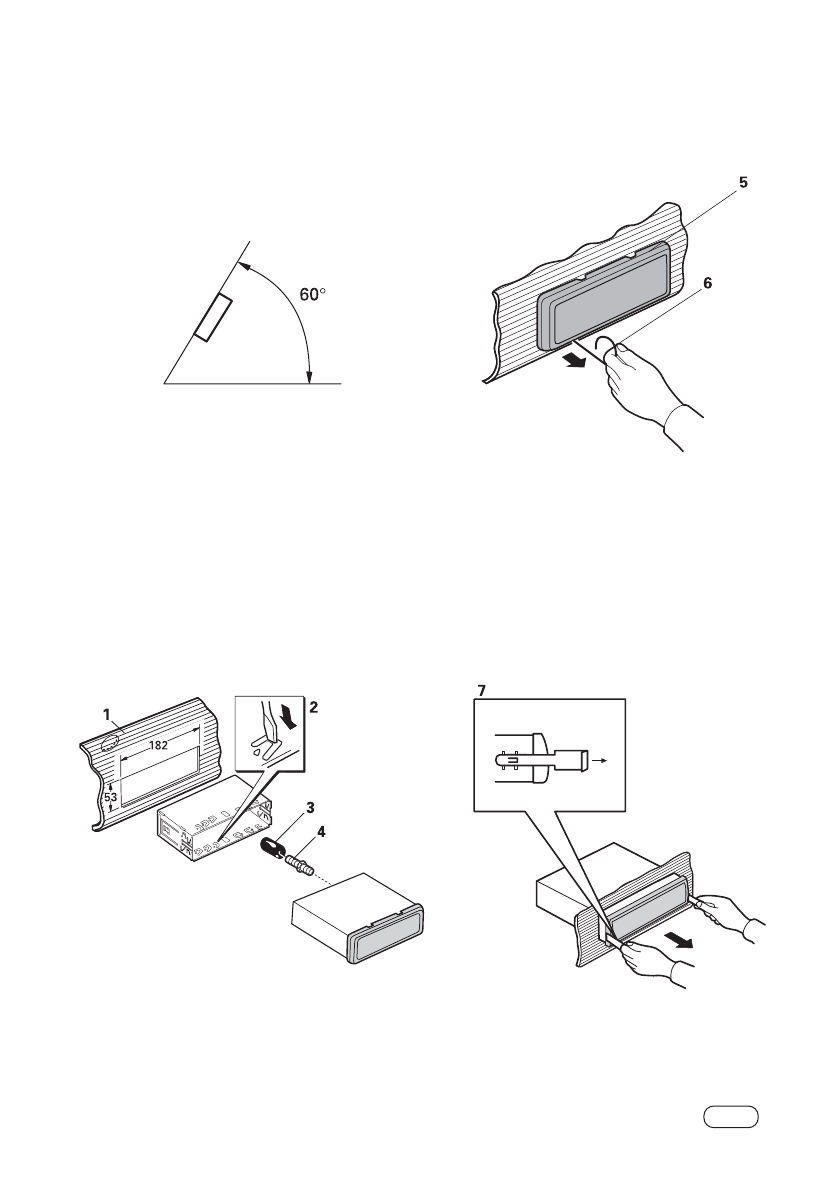 60°

5

6

1

182

53

2

3

4

7