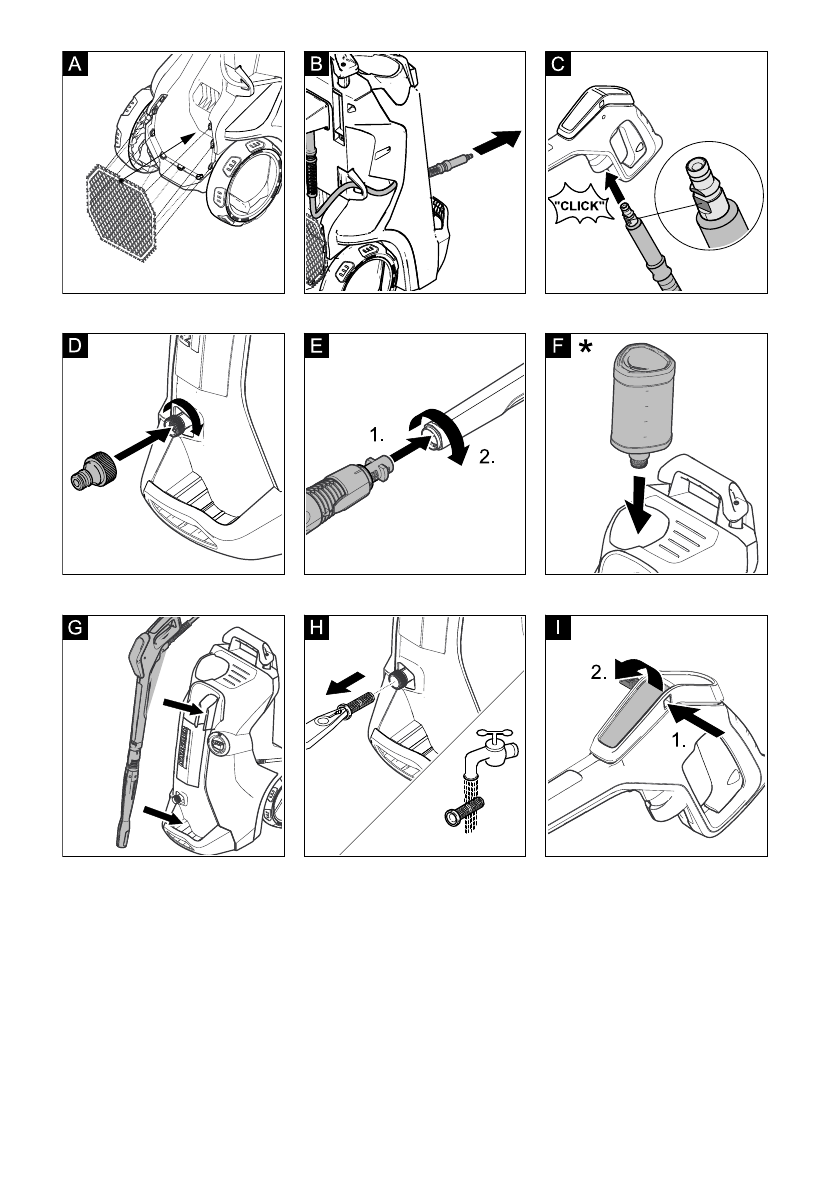 A

B

C

"CLICK"

D

E

1.

2.

F *

G

H

I

2.

1.