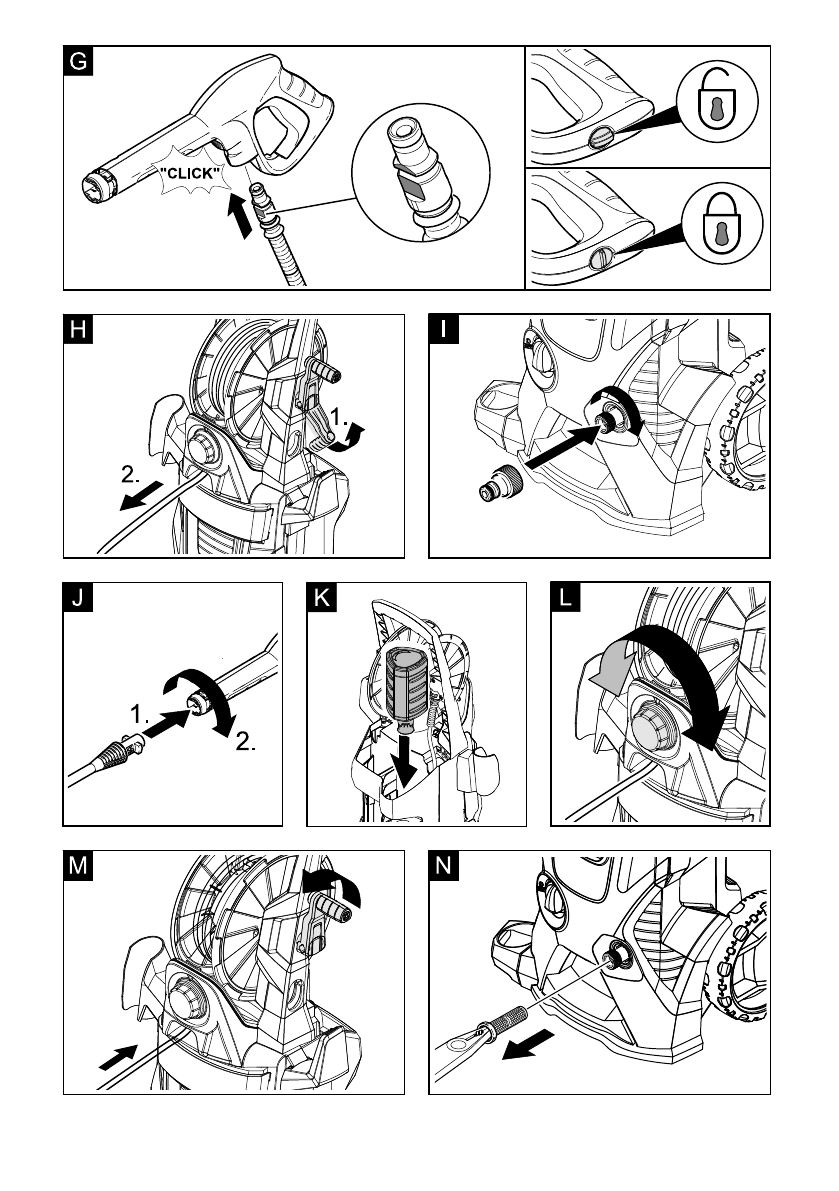 G
"CLICK"

H
1.
2.

I

J
1.
2.

K

L

M

N