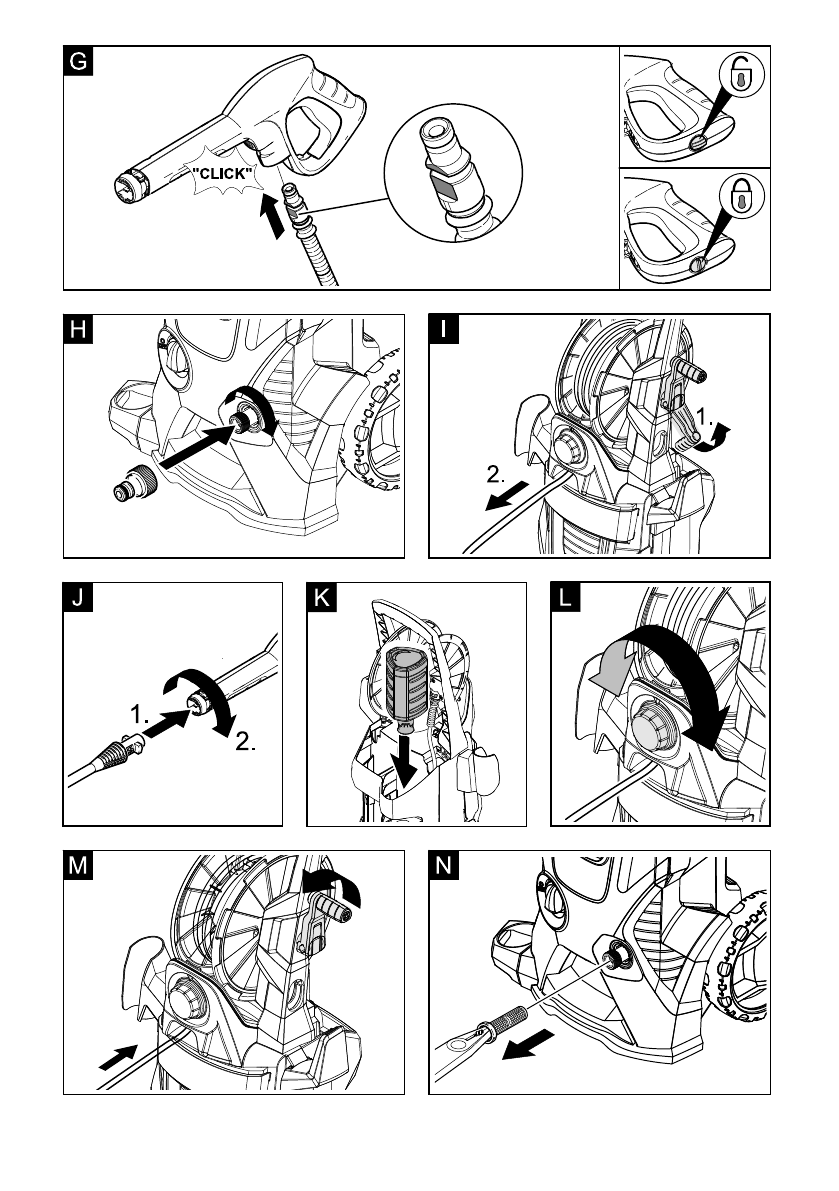 G

"CLICK"

H

I

1.

2.

J

1.

2.

K

L

M

N