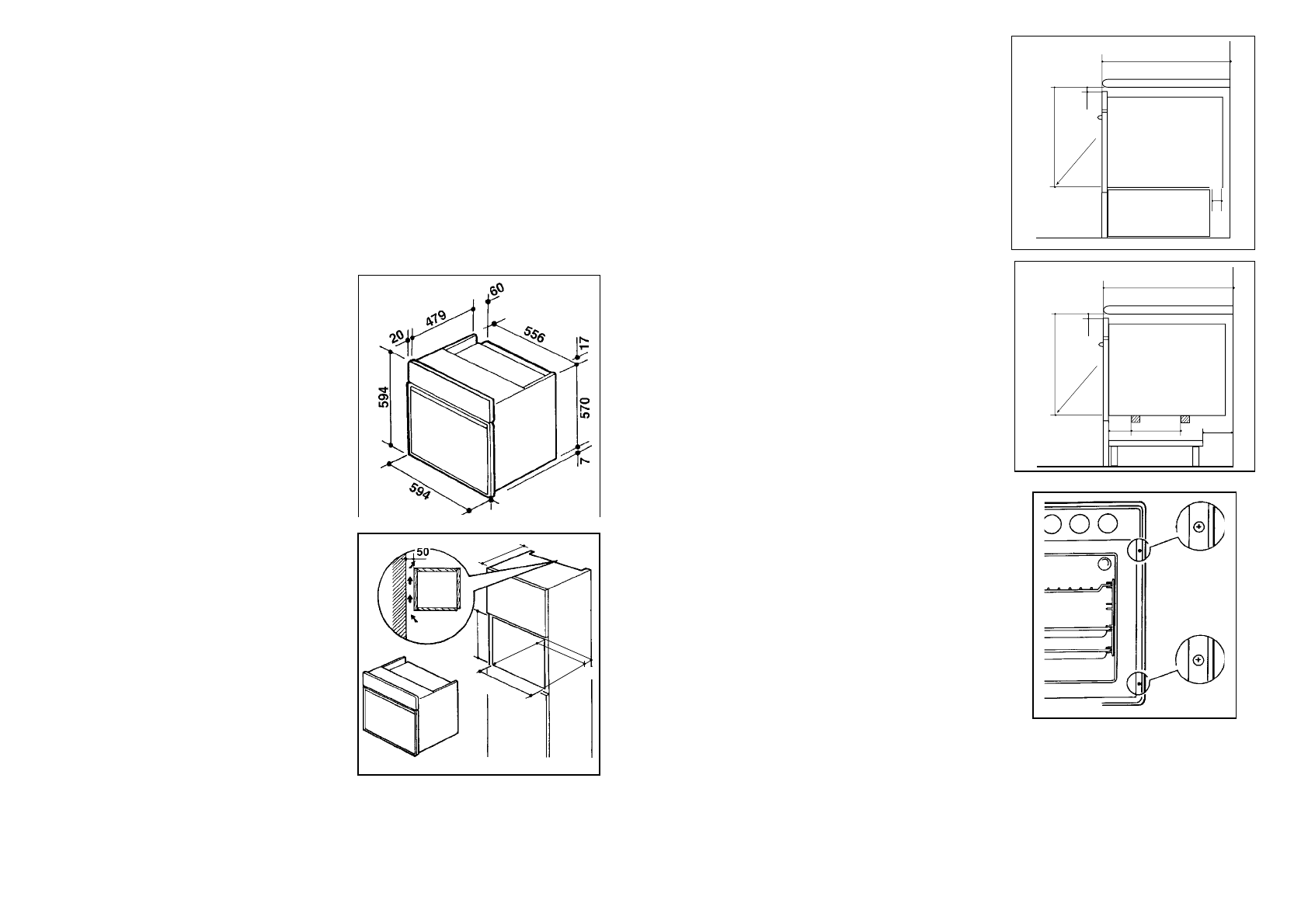 60
479
20
556
17
594
570
7
594
50