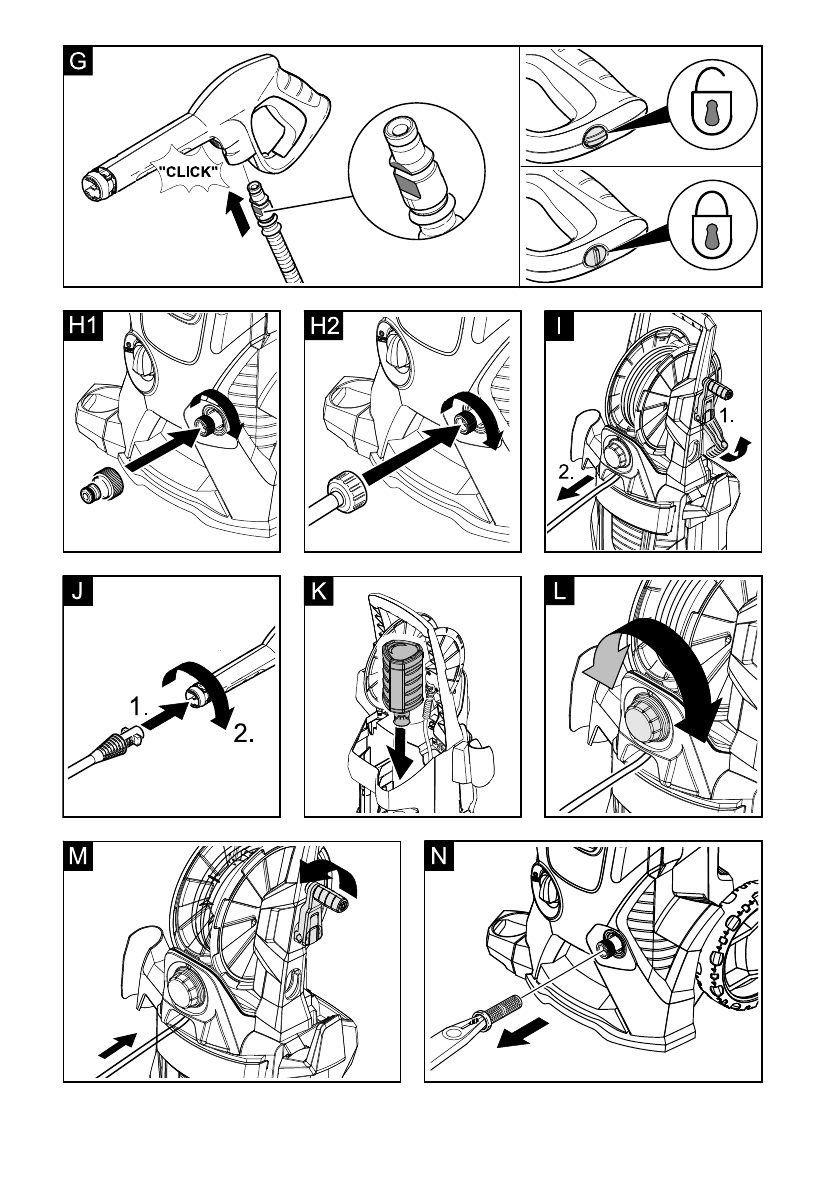 G

"CLICK"

H1

H2

I

1.

2.

J

1.

2.

K

L

M

N