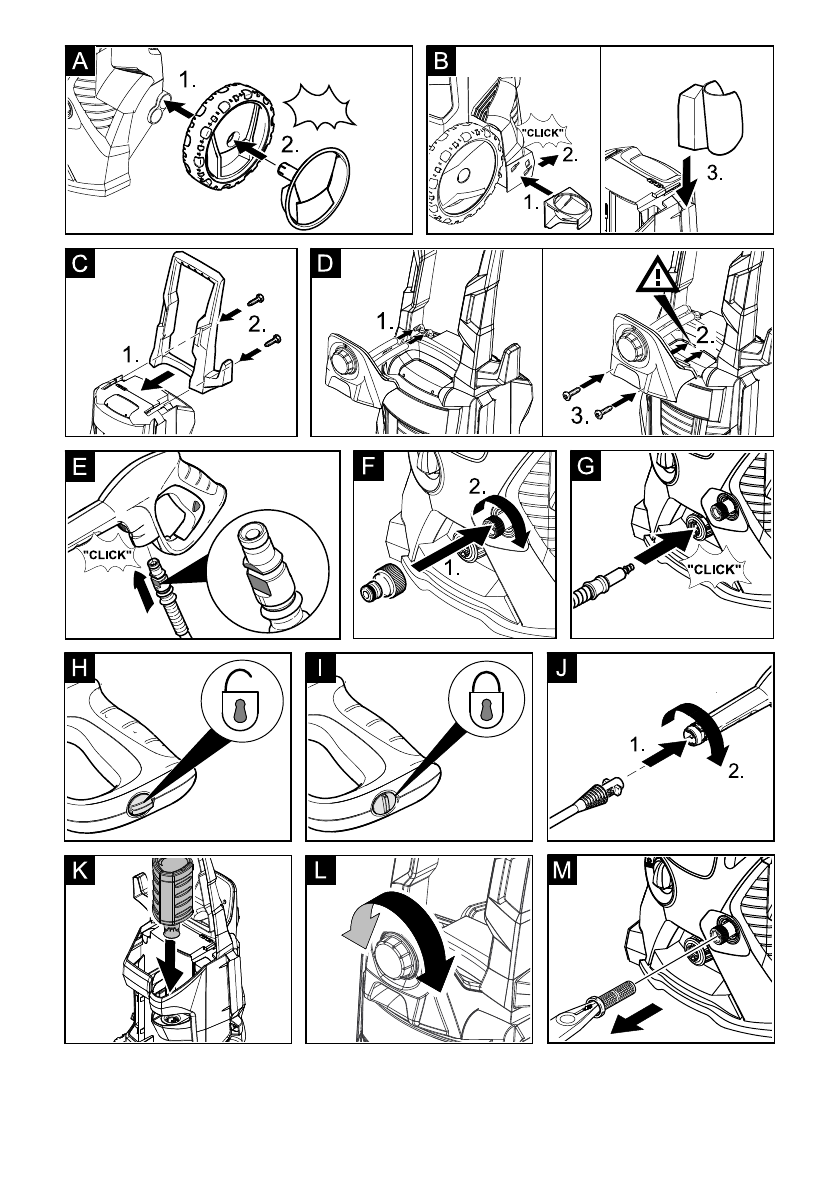 A
1.
2.

B
"CLICK"
2.
1.
3.

C
2.
1.

D
1.
2.
3.

E
"CLICK"

F
2.
1.

G
"CLICK"

H

I

J
1.
2.

K

L

M