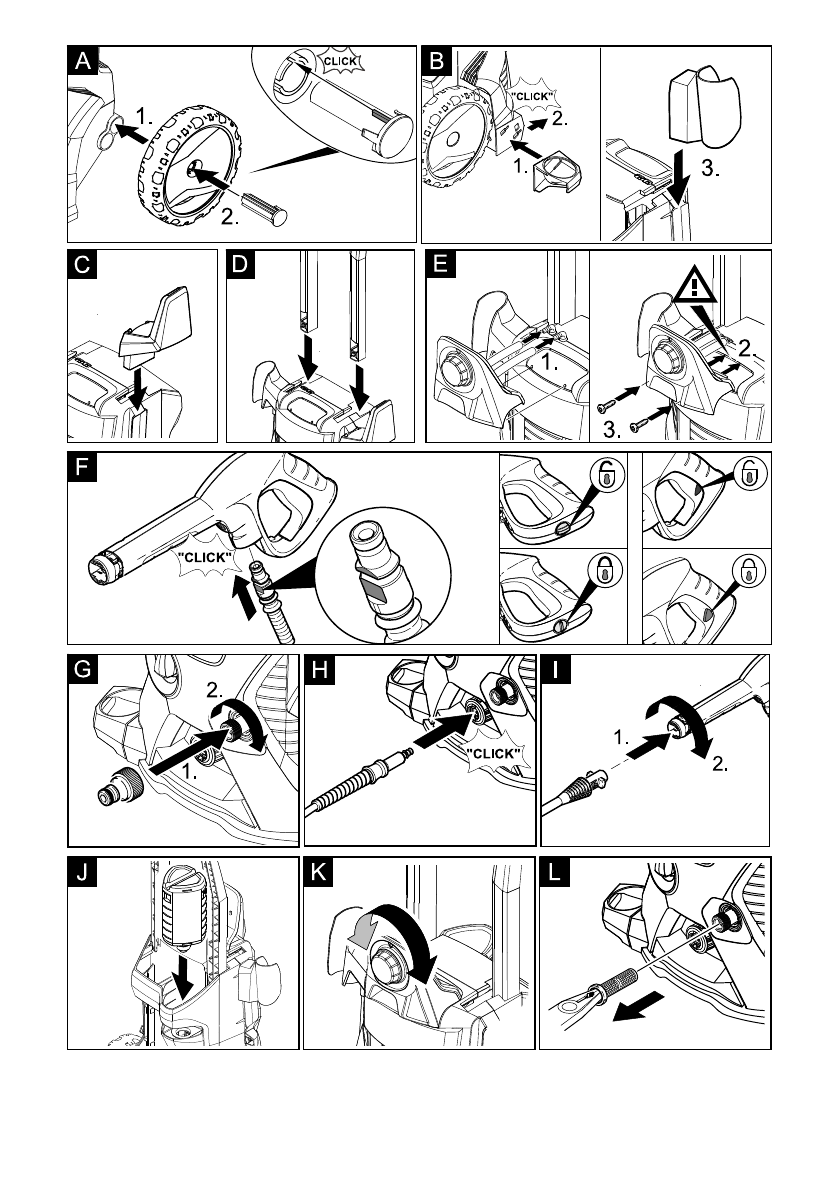 A
CLICK
1.
2.

B
"CLICK"
2.
1.
3.

C

D

E
1.
2.
3.

F
"CLICK"

G
2.
1.

H
"CLICK"

I
1.
2.

J

K

L