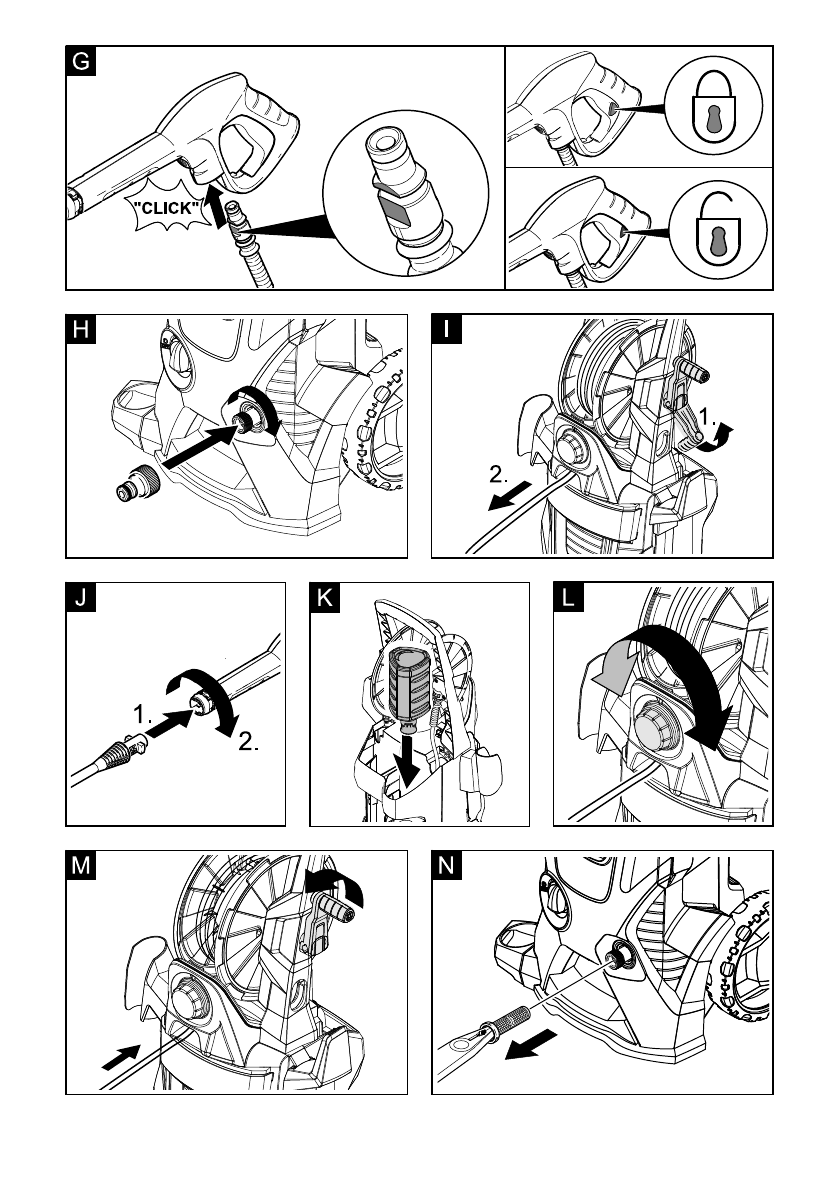 G

"CLICK"

H

I

1.

2.

J

1.

2.

K

L

M

N