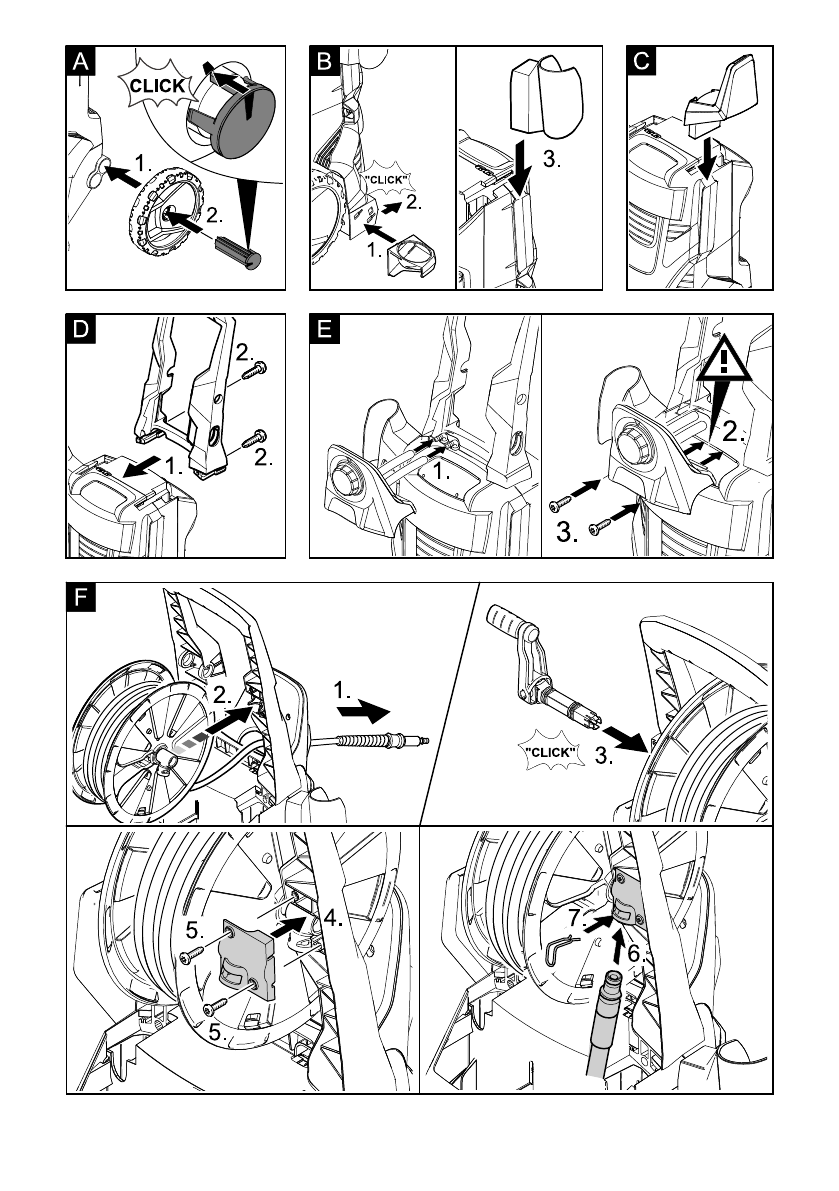 A
CLICK
1.
2.

B
"CLICK"
2.
1.
3.

C

D
2.
1.
2.

E
1.
2.
3.

F
2.
1.
"CLICK"
3.
5.
4.
5.
7.
6.