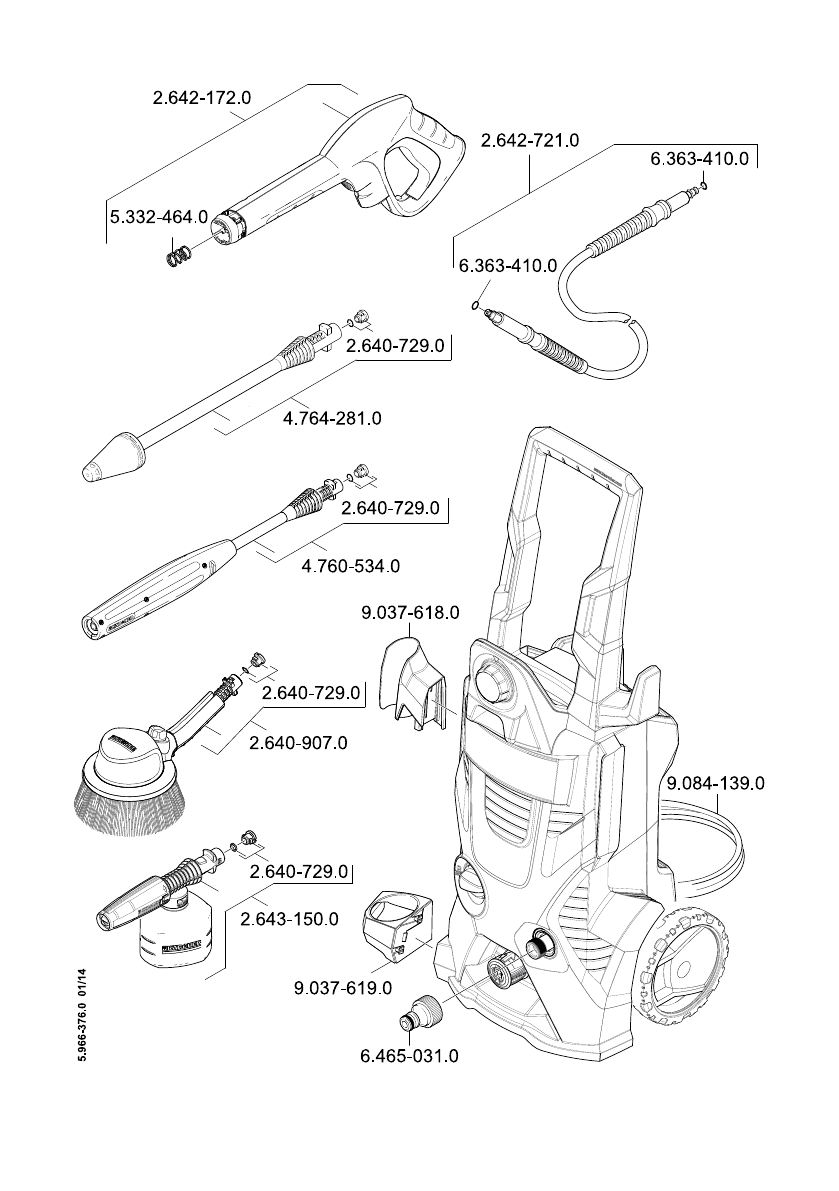 2.642-172.0

5.332-464.0

2.642-721.0

6.363-410.0

6.363-410.0

2.640-729.0

4.764-281.0

2.640-729.0

4.760-534.0

9.037-618.0

2.640-729.0

2.640-907.0

9.084-139.0

2.640-729.0

2.643-150.0

9.037-619.0

6.465-031.0

5.966-376.0 01/14