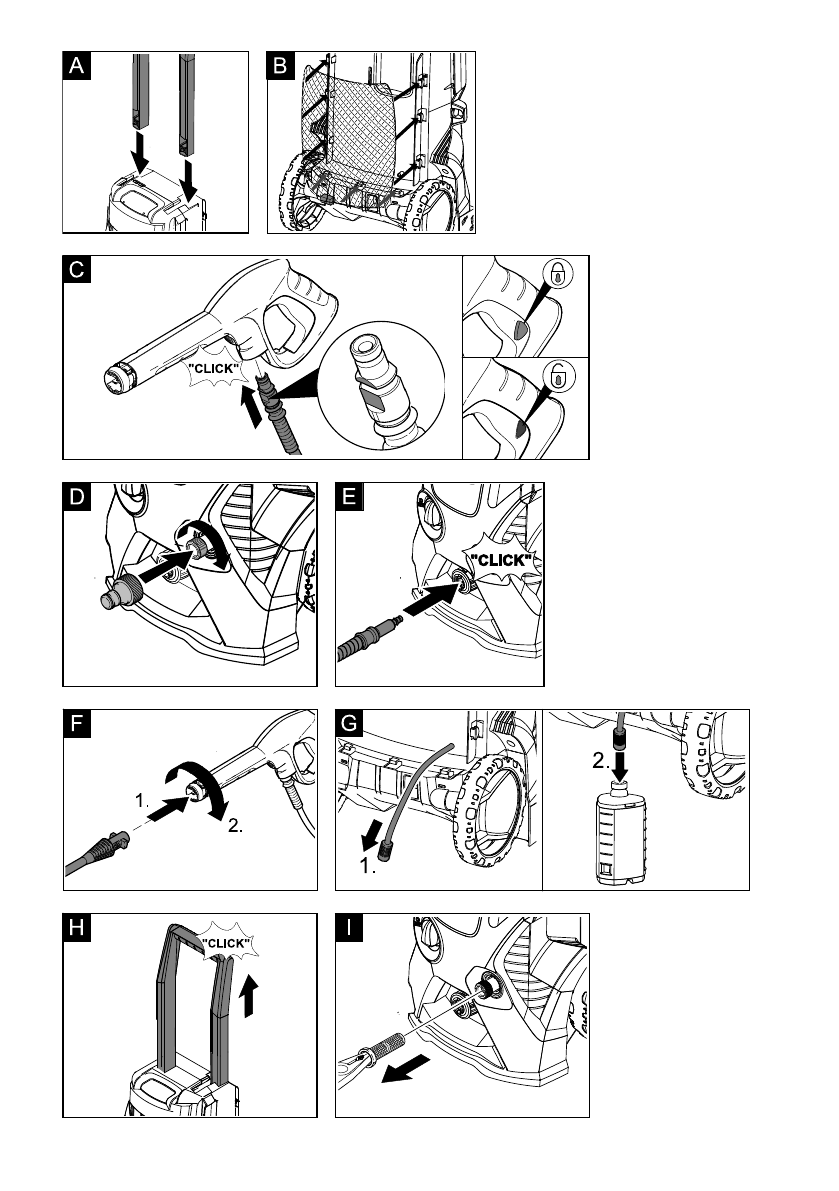 A

B

C

"CLICK"

D

E

"CLICK"

F

1.

2.

G

1.

2.

H

"CLICK"

I