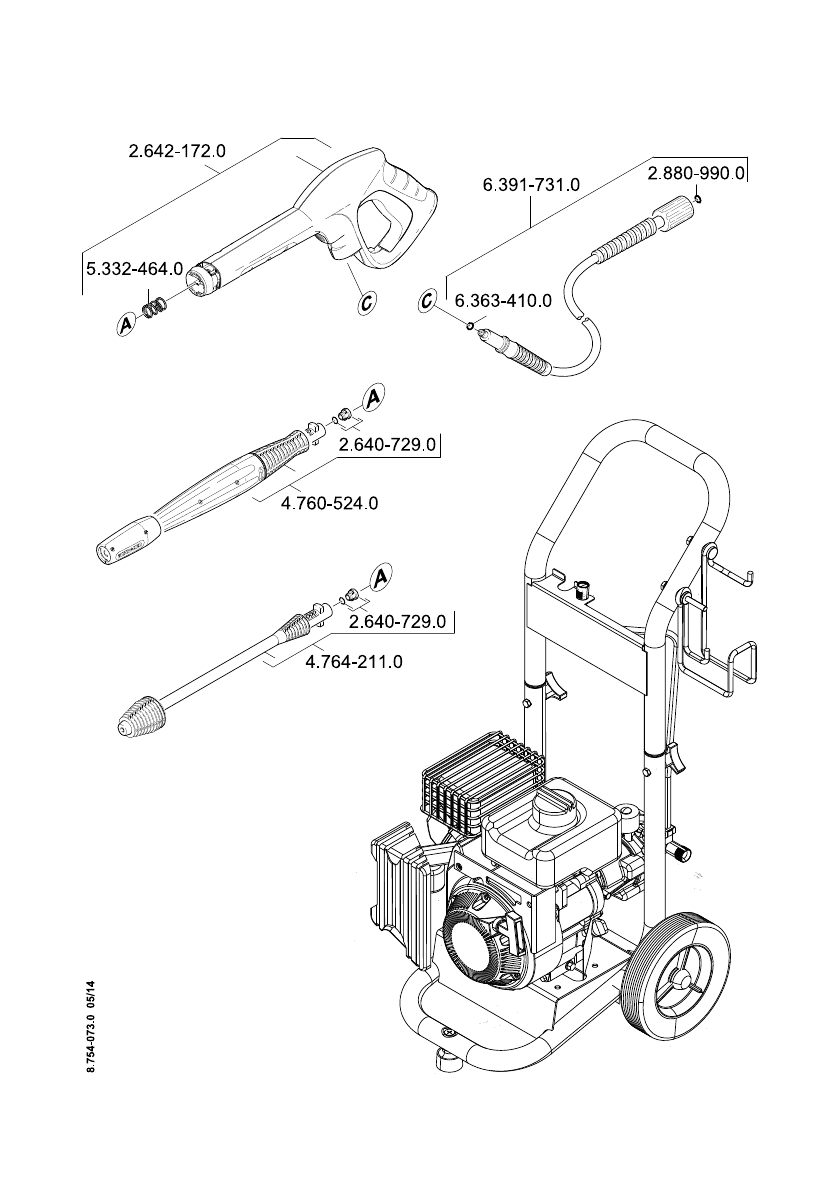 2.642-172.0

5.332-464.0

A

C

6.391-731.0

2.880-990.0

C

6.363-410.0

A

2.640-729.0

4.760-524.0

A

2.640-729.0

4.764-211.0

8.754-073.0 05/14