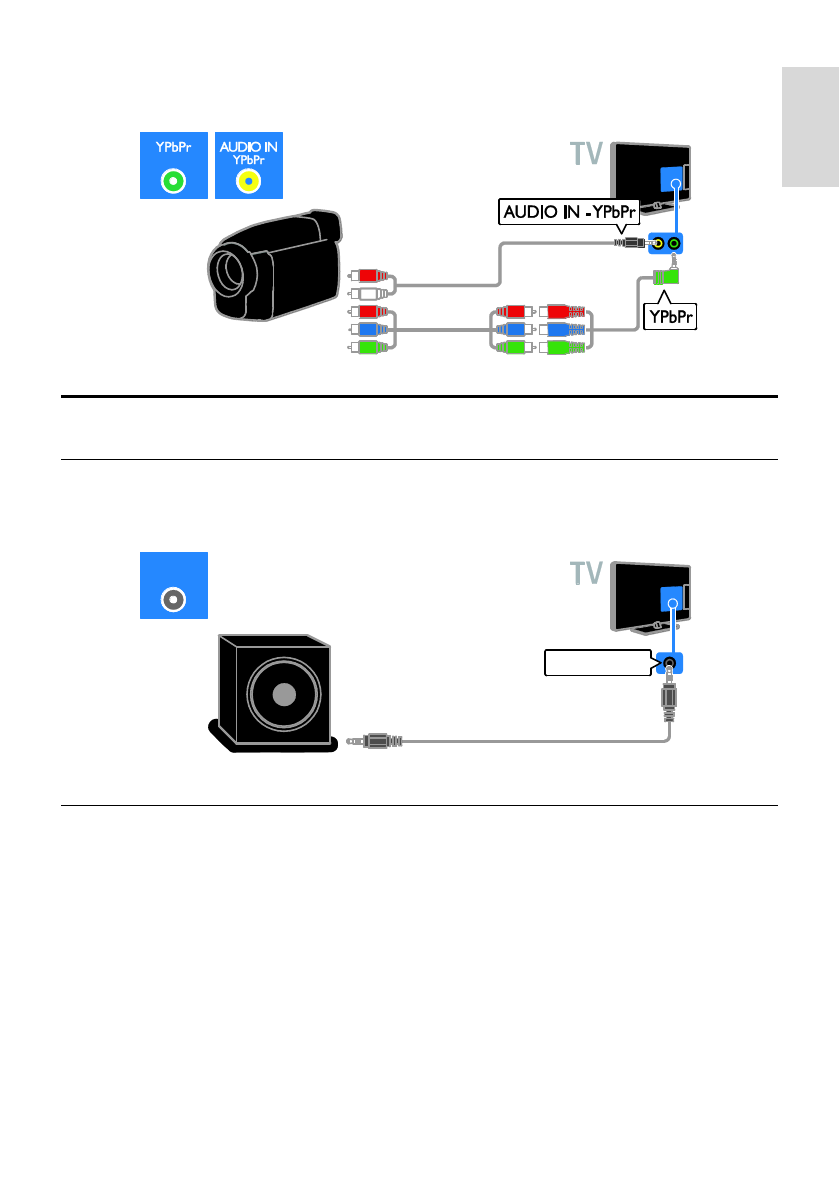 YPbPr

AUDIO IN YPbPr

TV

AUDIO IN -YPbPr

YPbPr

TV