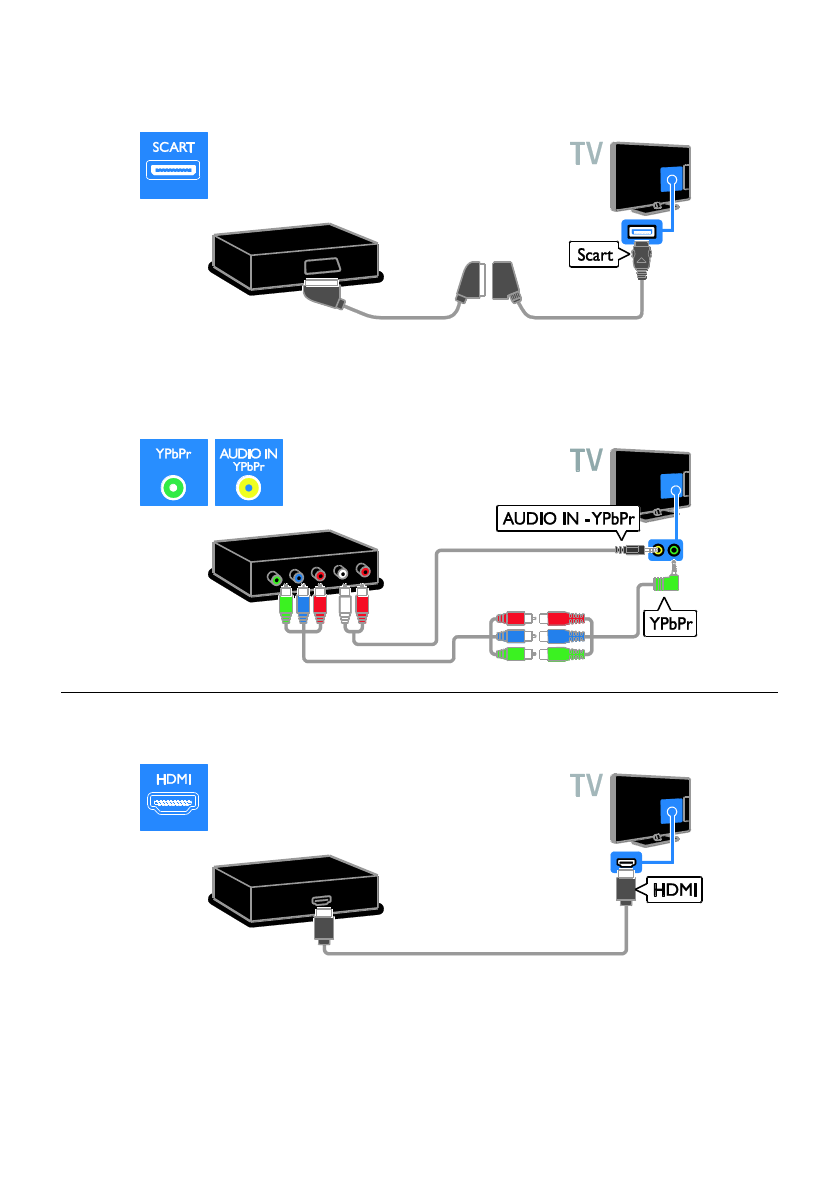 SCART

TV

Scart

YPbPr

AUDIO IN YPbPr

TV

AUDIO IN -YPbPr

YPbPr

HDMI

TV

HDMI