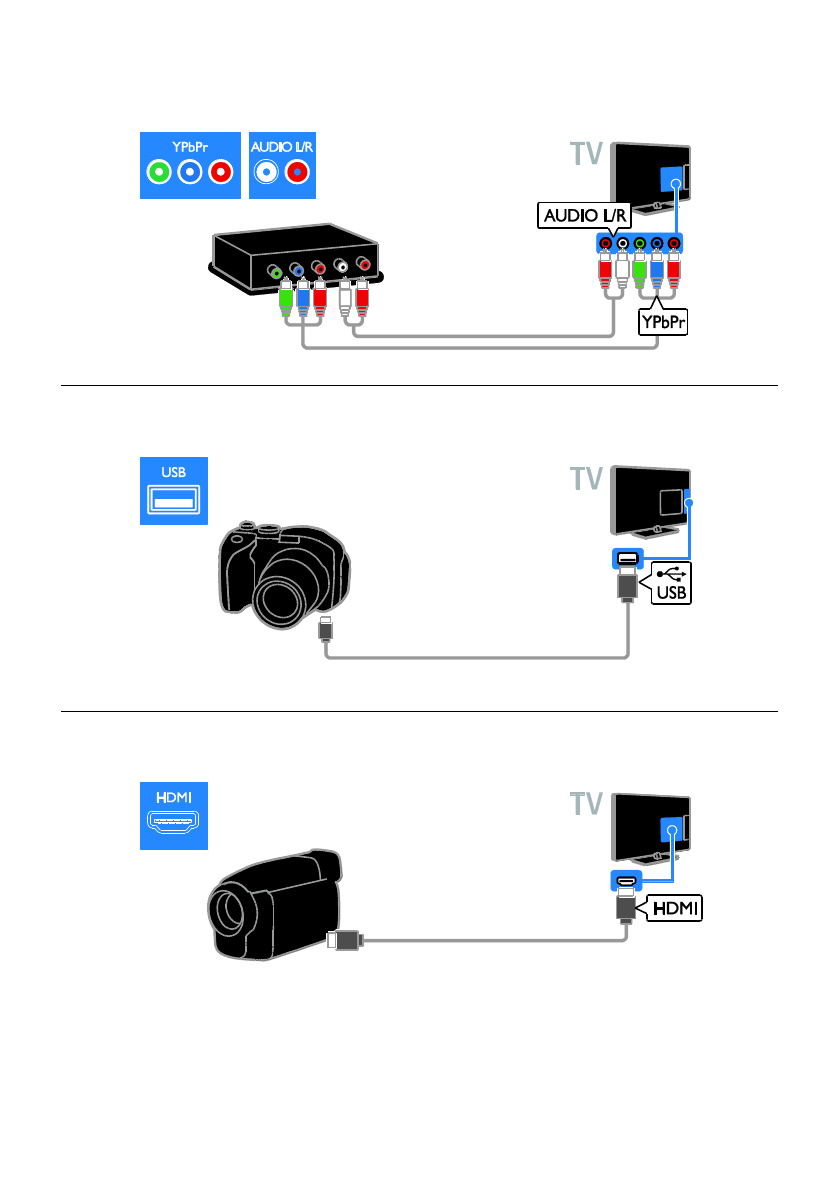 YPbPr

AUDIO L/R

TV

AUDIO L/R

YPbPr

USB

TV

USB

HDMI

TV

HDMI