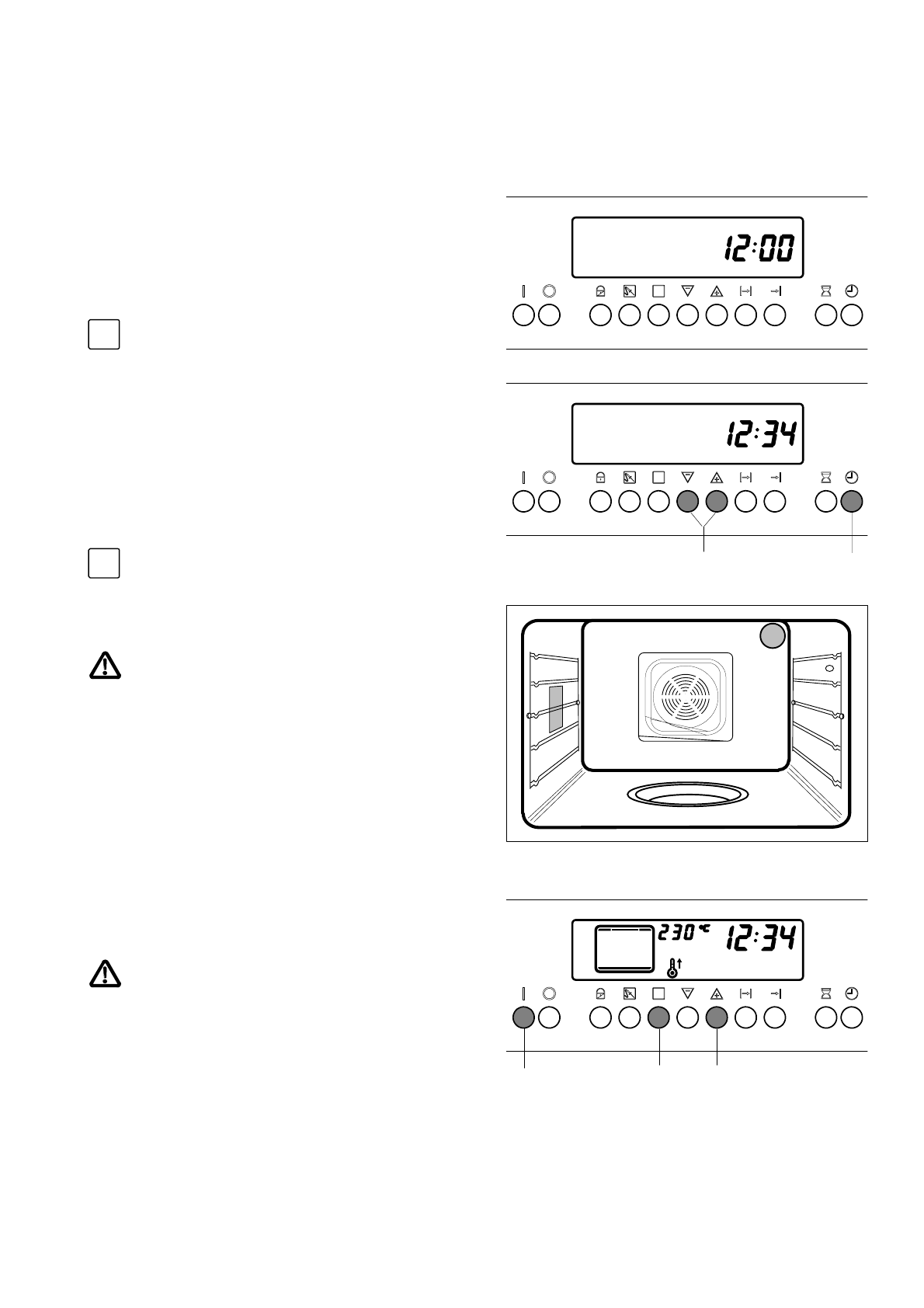 12:00

12:34

230 °C 12:34