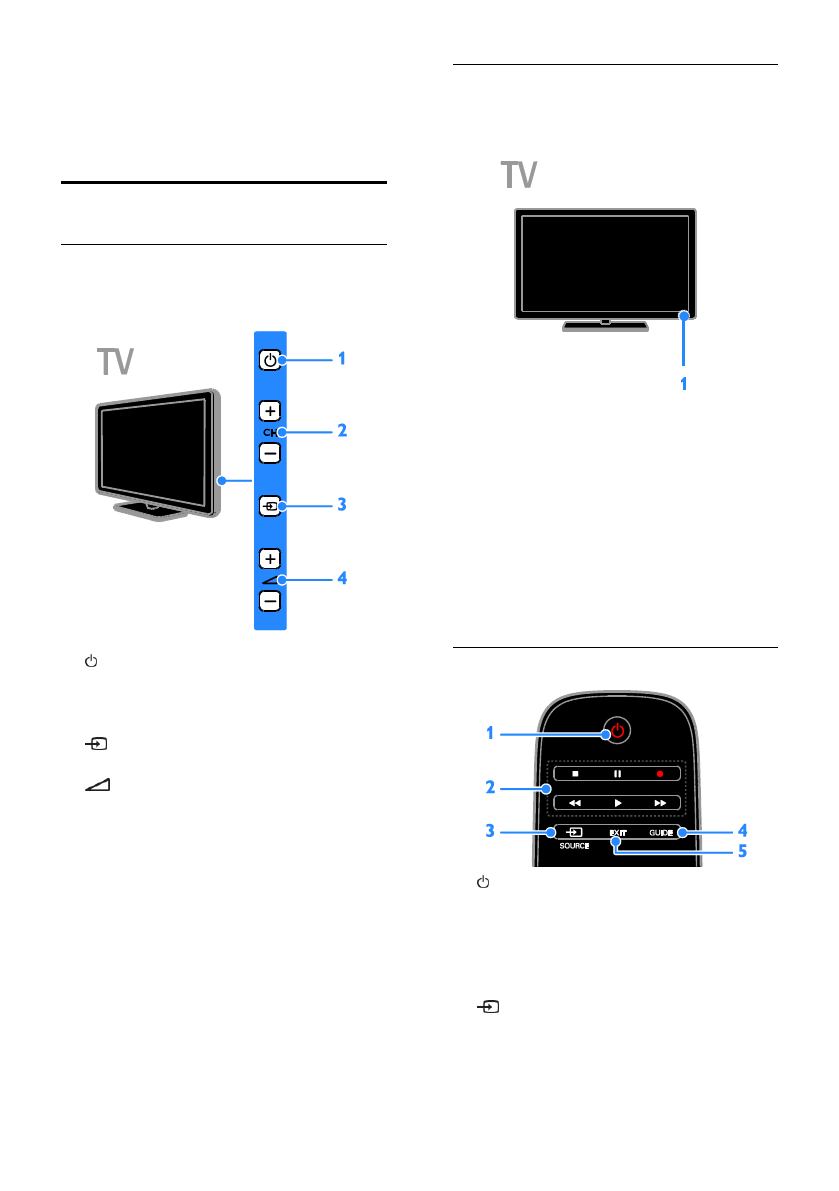 TV

1

CH

2

3

4

TV

1

1

2

3

SOURCE

EXIT

GUIDE

4

5