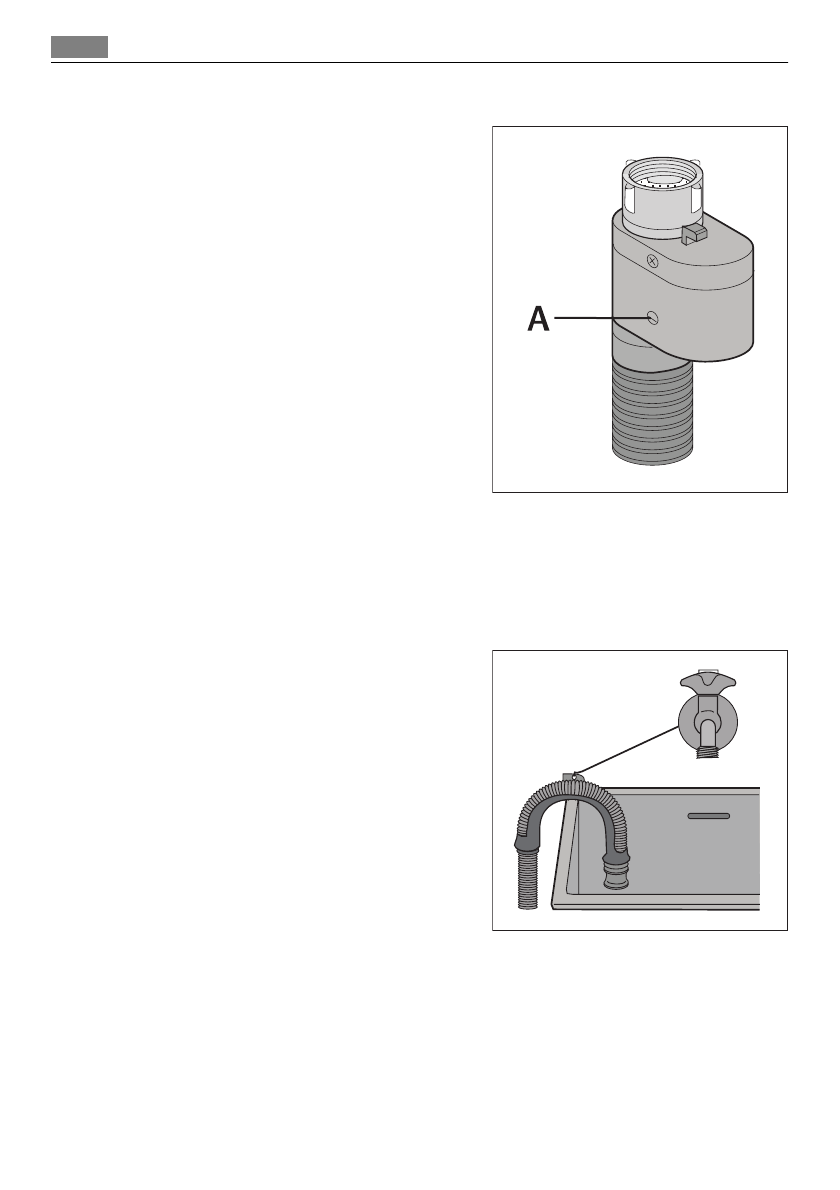 A