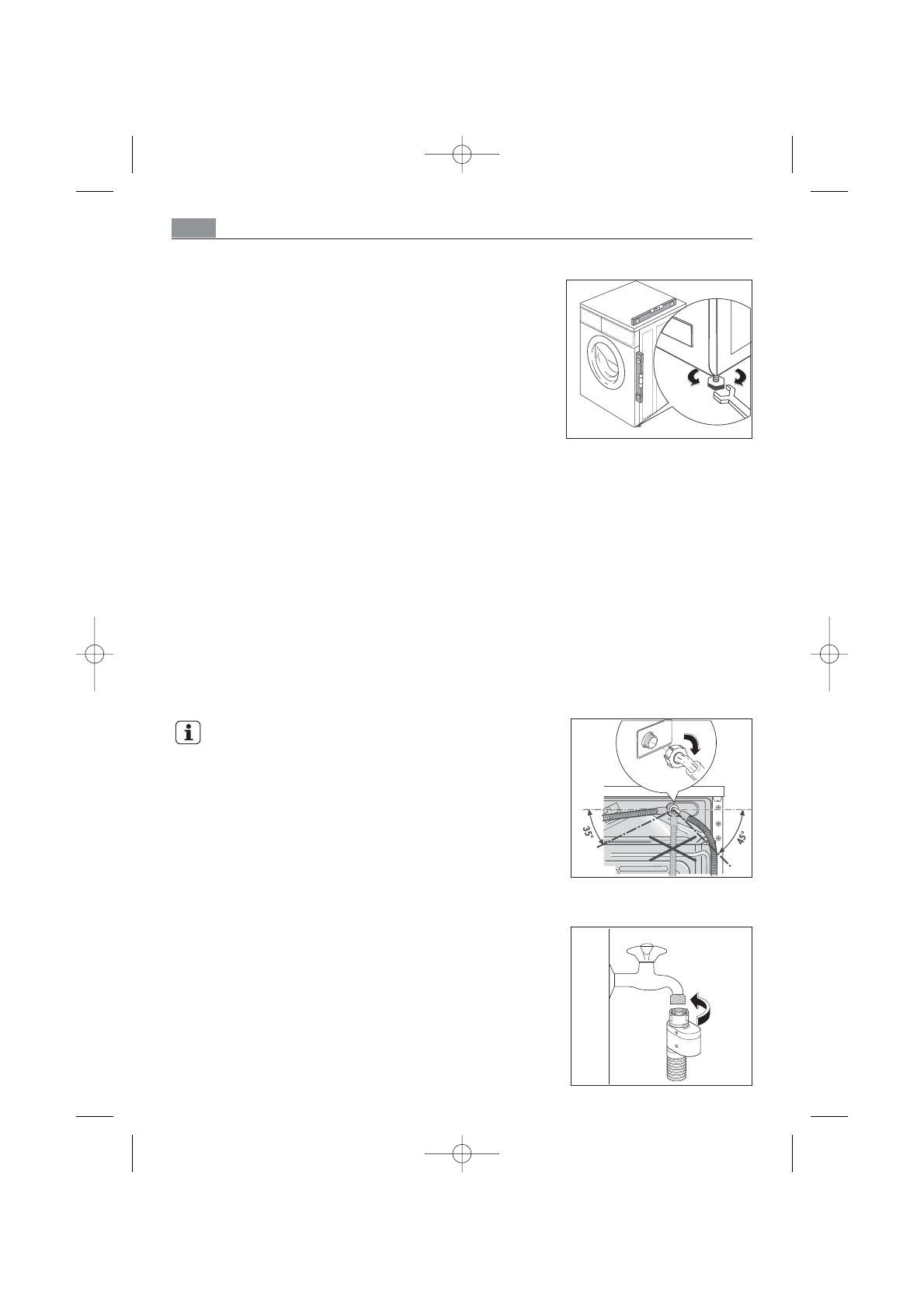 35°

45°